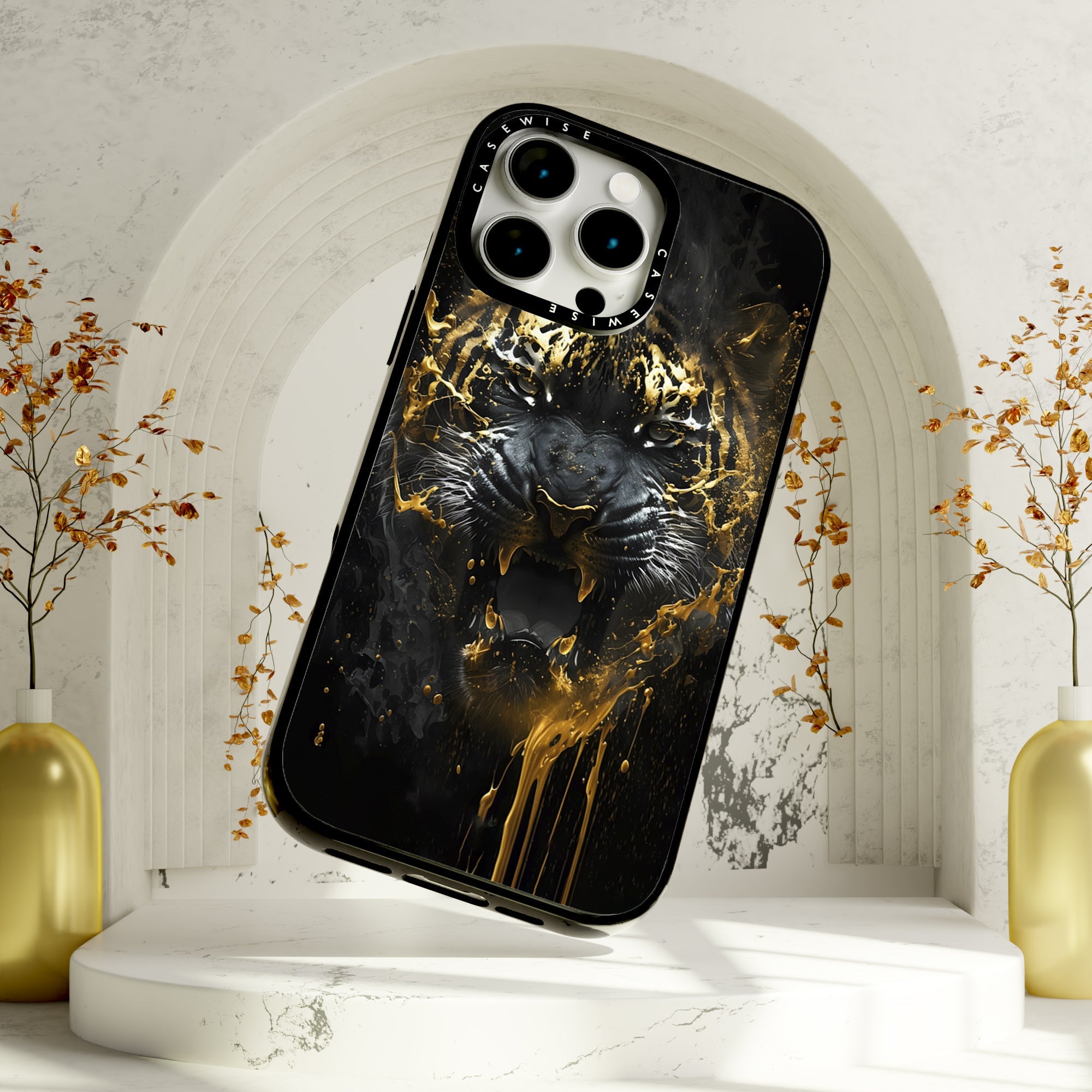 CASEWISE
CASEWISE