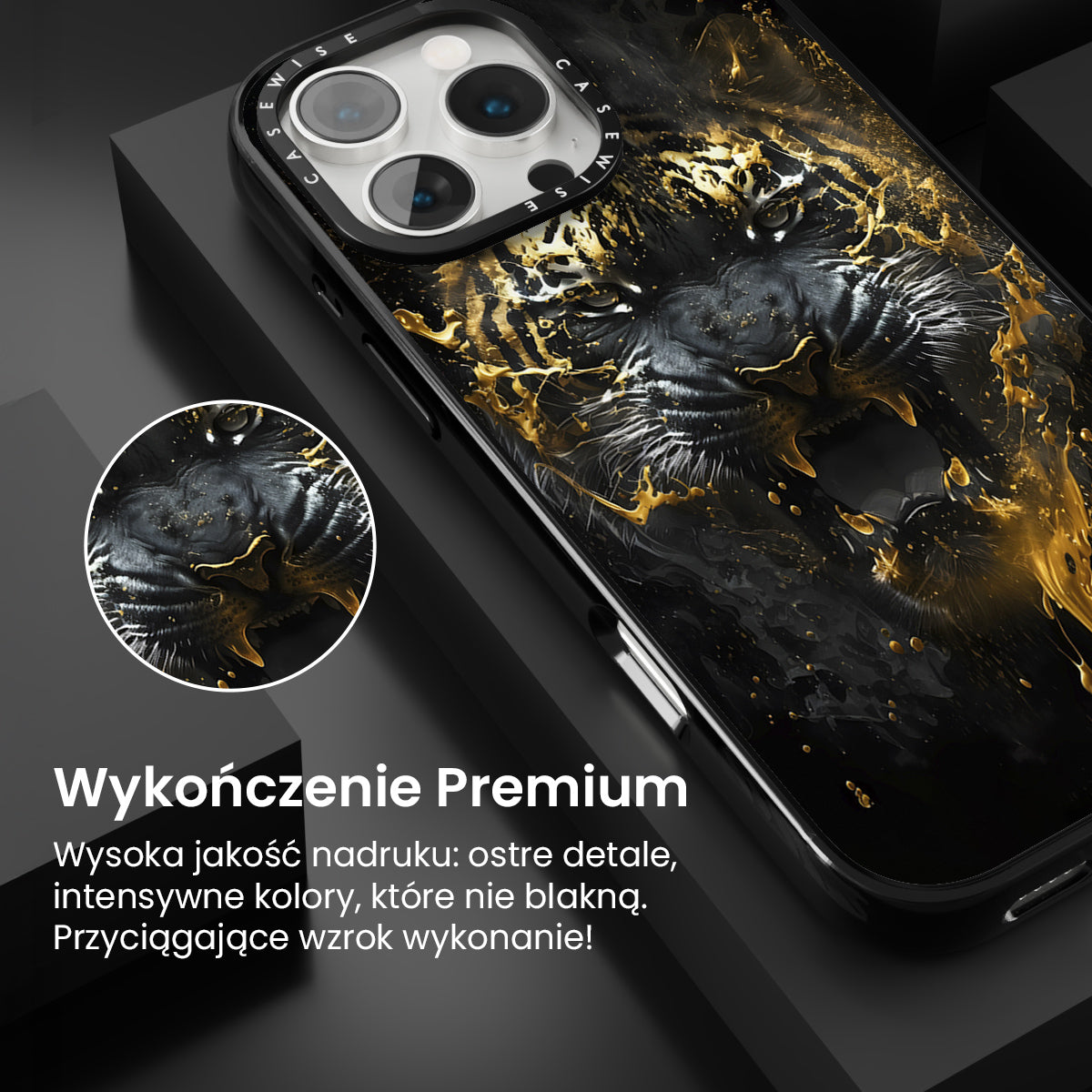 CASEWISE CASEWISE

Wykończenie Premium

Wysoka jakość nadruku: ostre detale, intensywne kolory, które nie blakną. Przyciągające wzrok wykonanie!