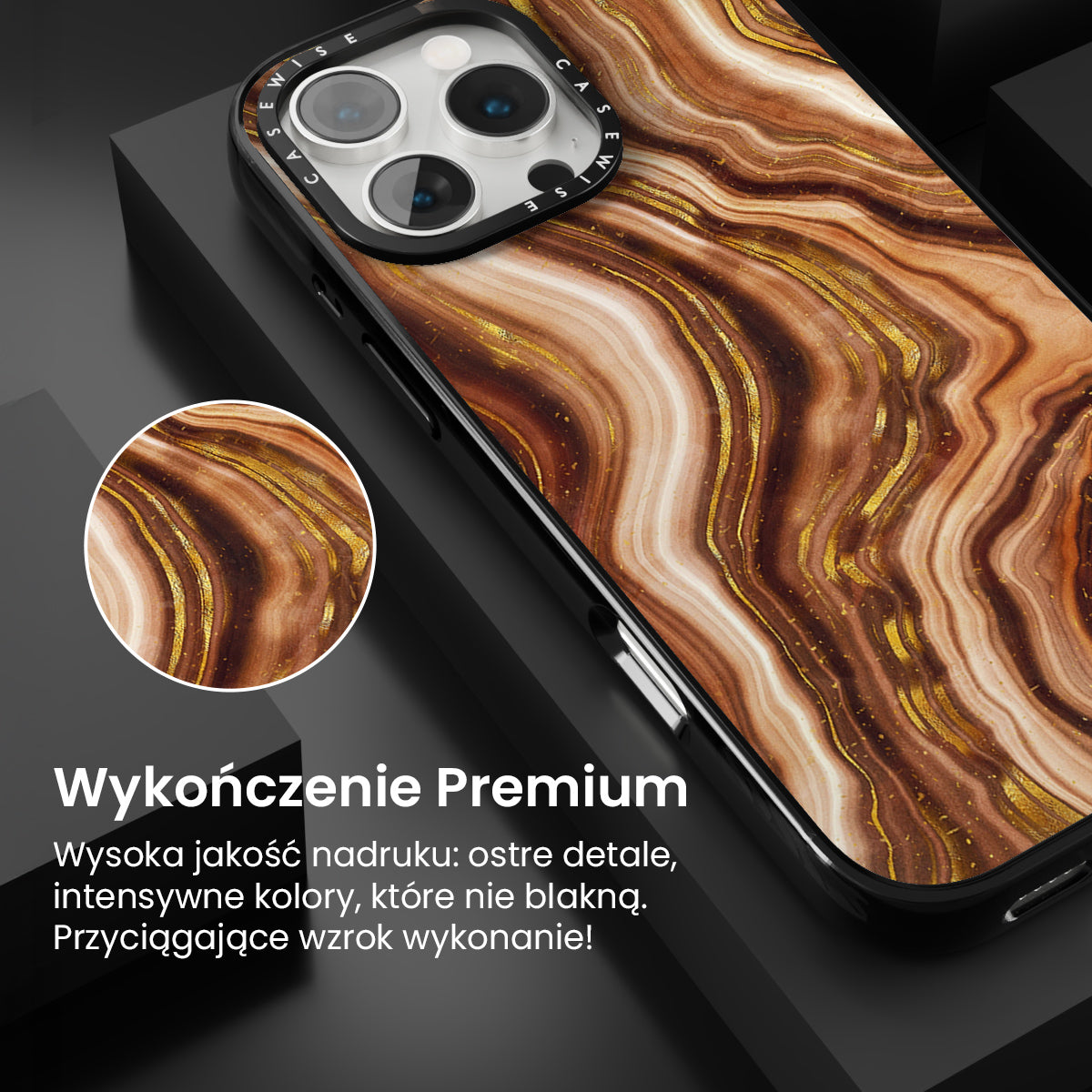 CASEWISE CASEWISE

Wykończenie Premium

Wysoka jakość nadruku: ostre detale, intensywne kolory, które nie blakną. Przyciągające wzrok wykonanie!