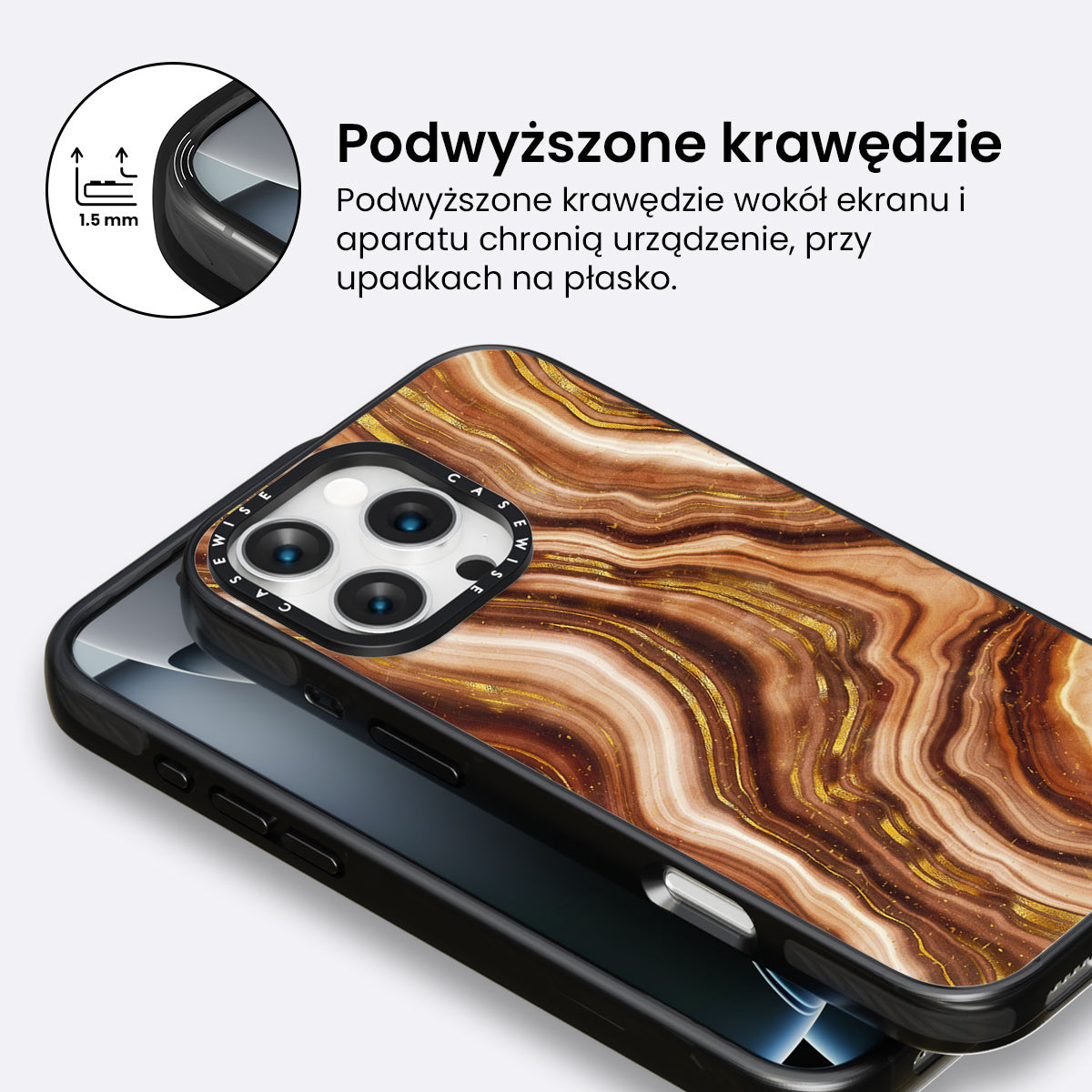 1.5 mm

Podwyższone krawędzie

Podwyższone krawędzie wokół ekranu i aparatu chronią urządzenie, przy upadkach na płasko.

CASEWISE CASEWISE