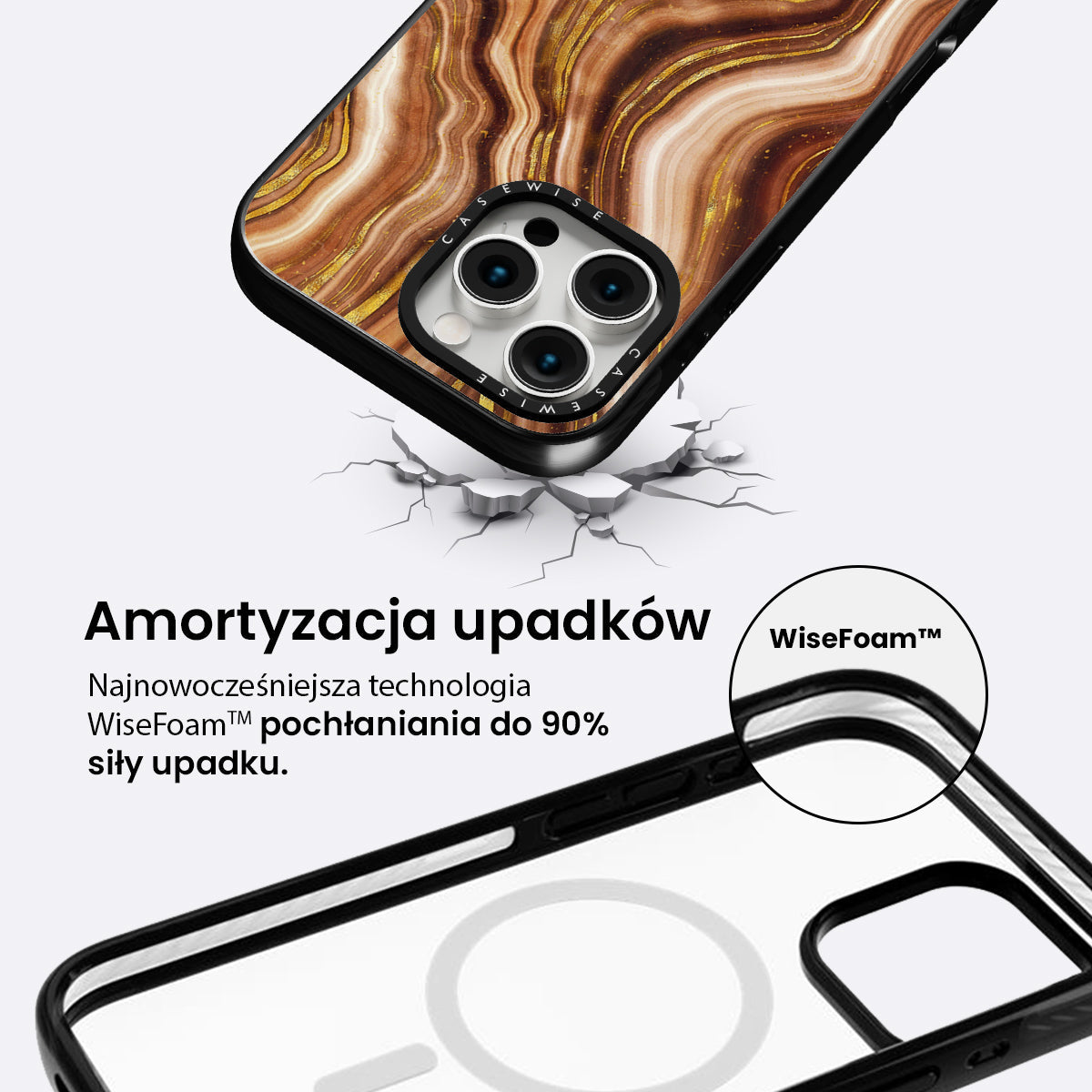 CASEWISE

CASEWISE

Amortyzacja upadków

Najnowocześniejsza technologia WiseFoam™ pochłaniania do 90% siły upadku.

WiseFoam™