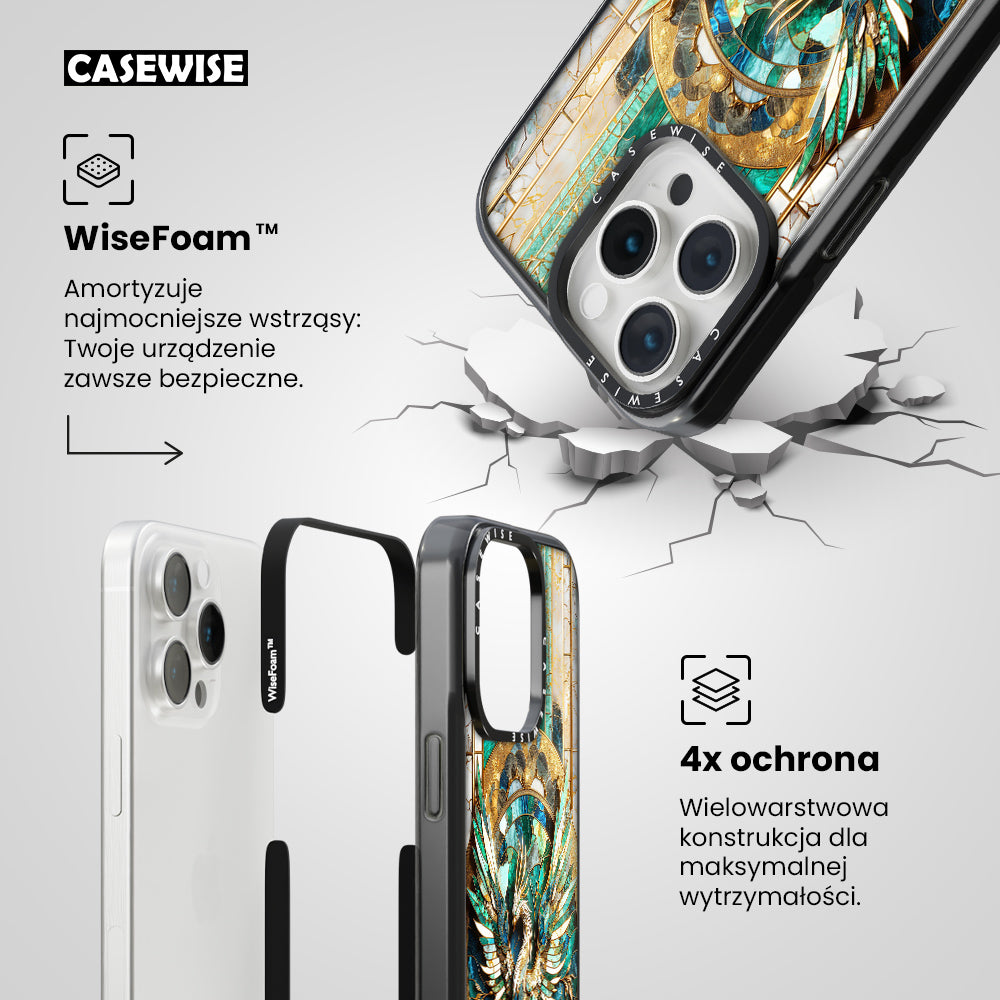 CASEWISE

WiseFoam™

Amortyzuje najmocniejsze wstrząsy: Twoje urządzenie zawsze bezpieczne.

CASEWISE

CASEWISE

WiseFoam™

CASEWISE

4x ochrona

Wielowarstwowa konstrukcja dla maksymalnej wytrzymałości.