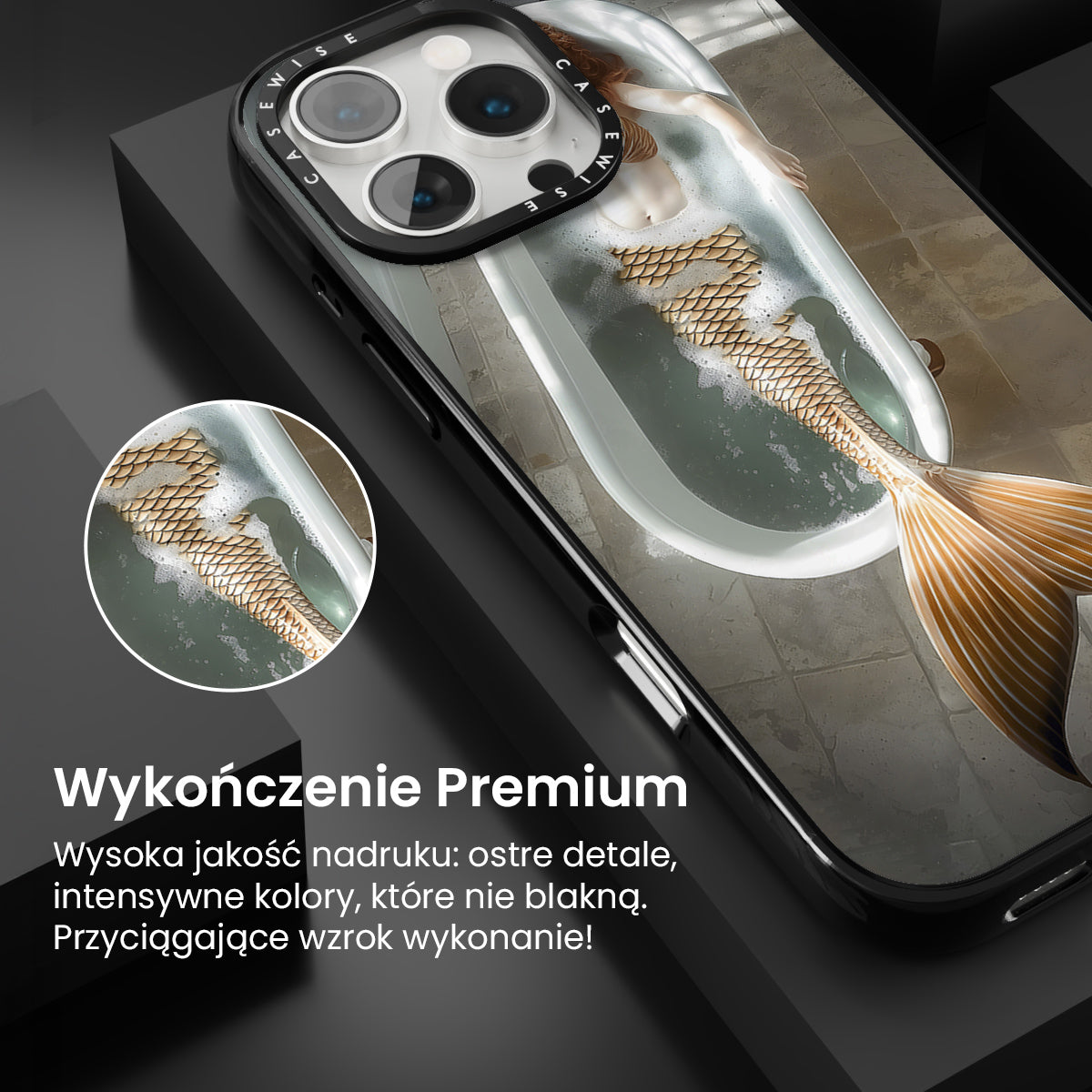 CASEWISE CASEWISE

Wykończenie Premium

Wysoka jakość nadruku: ostre detale, intensywne kolory, które nie blakną. Przyciągające wzrok wykonanie!