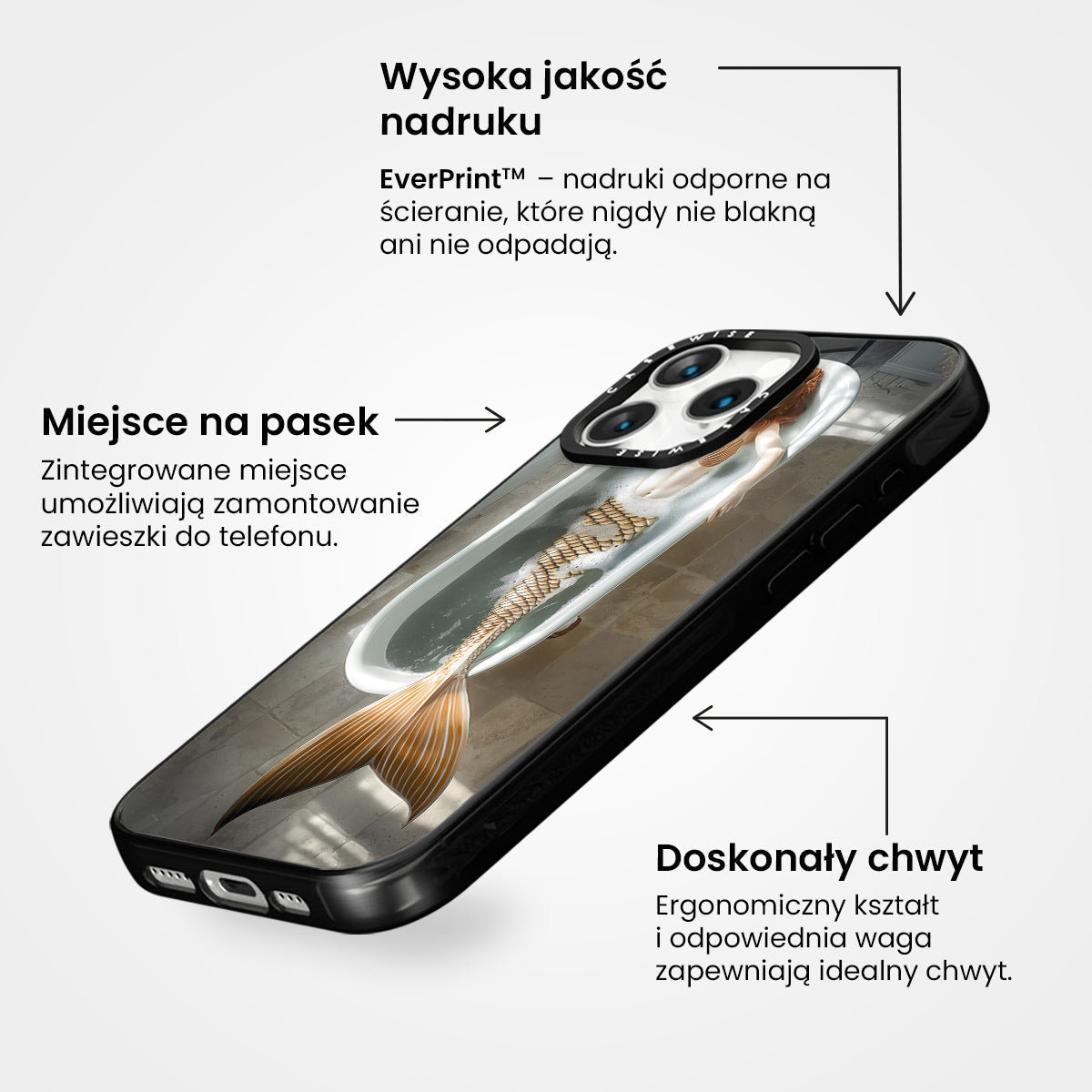 Wysoka jakość nadruku

EverPrint™ – nadruki odporne na ścieranie, które nigdy nie blakną ani nie odpadają.

Miejsce na pasek

Zintegrowane miejsce umożliwiają zamontowanie zawieszki do telefonu.

CASEWISE

CASEWISE

Doskonały chwyt

Ergonomiczny kształt i odpowiednia waga zapewniają idealny chwyt.