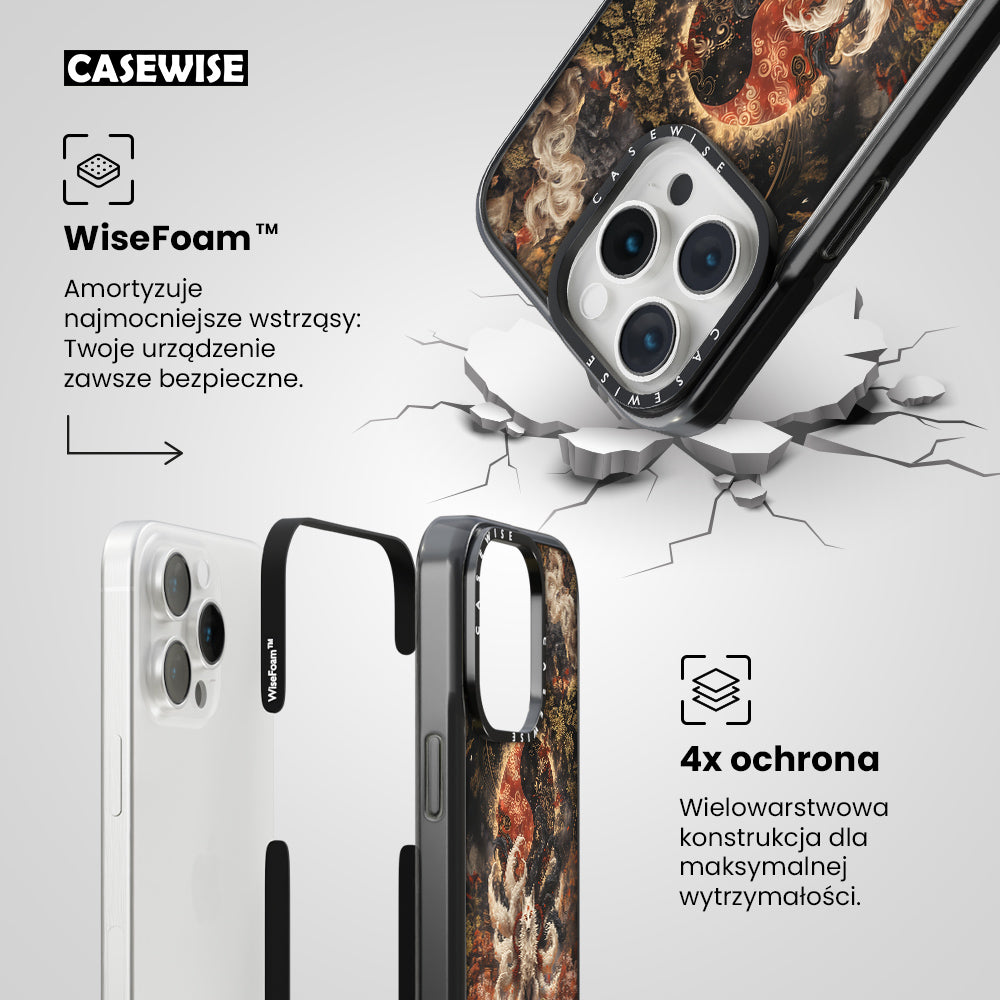 CASEWISE

WiseFoam™

Amortyzuje najmocniejsze wstrząsy: Twoje urządzenie zawsze bezpieczne.

CASEWISE

CASEWISE

WiseFoam™

CASEWISE

4x ochrona

Wielowarstwowa konstrukcja dla maksymalnej wytrzymałości.