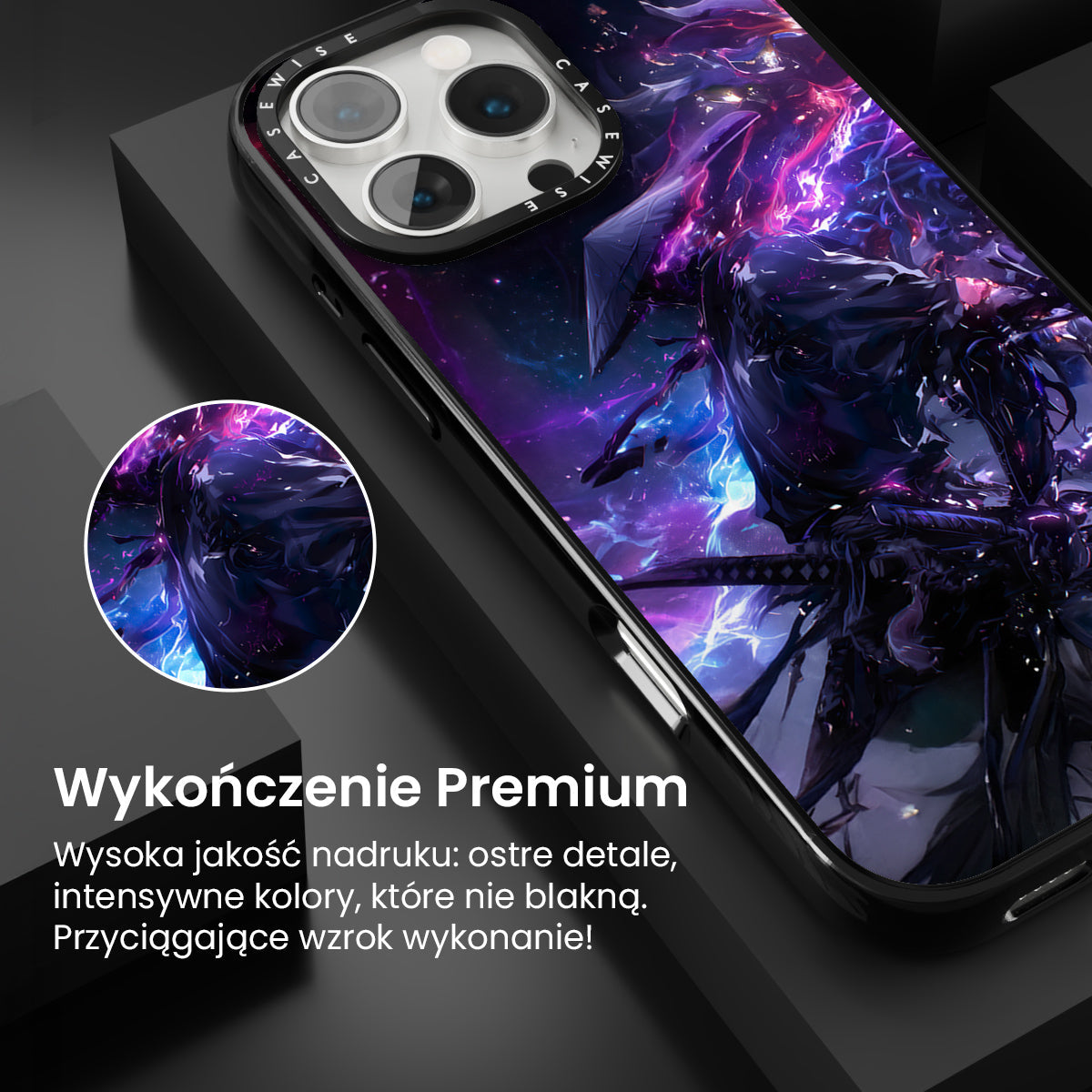 CASEWISE CASEWISE

Wykończenie Premium

Wysoka jakość nadruku: ostre detale, intensywne kolory, które nie blakną. Przyciągające wzrok wykonanie!