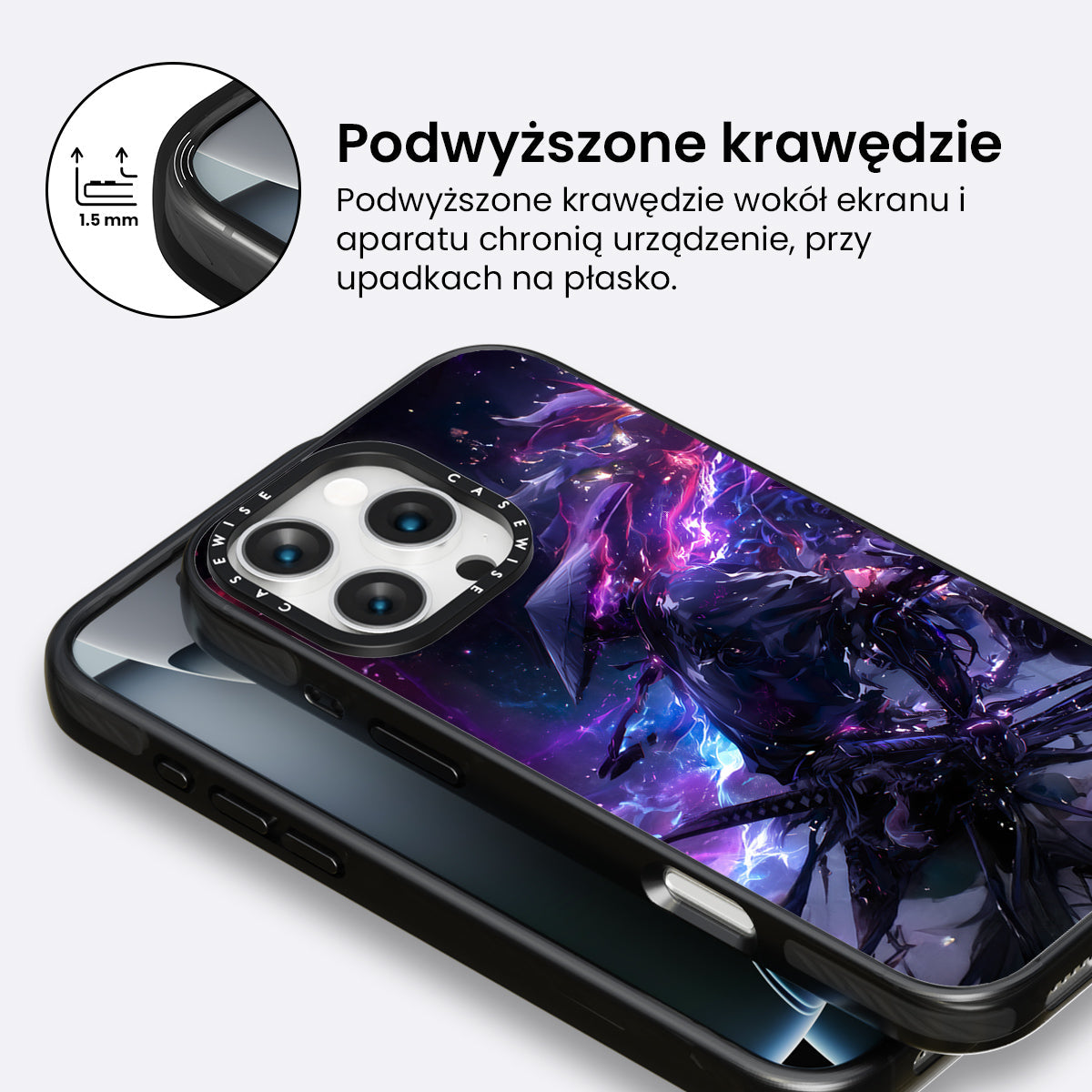 1.5 mm

Podwyższone krawędzie

Podwyższone krawędzie wokół ekranu i aparatu chronią urządzenie, przy upadkach na płasko.

CASEWISE CASEWISE