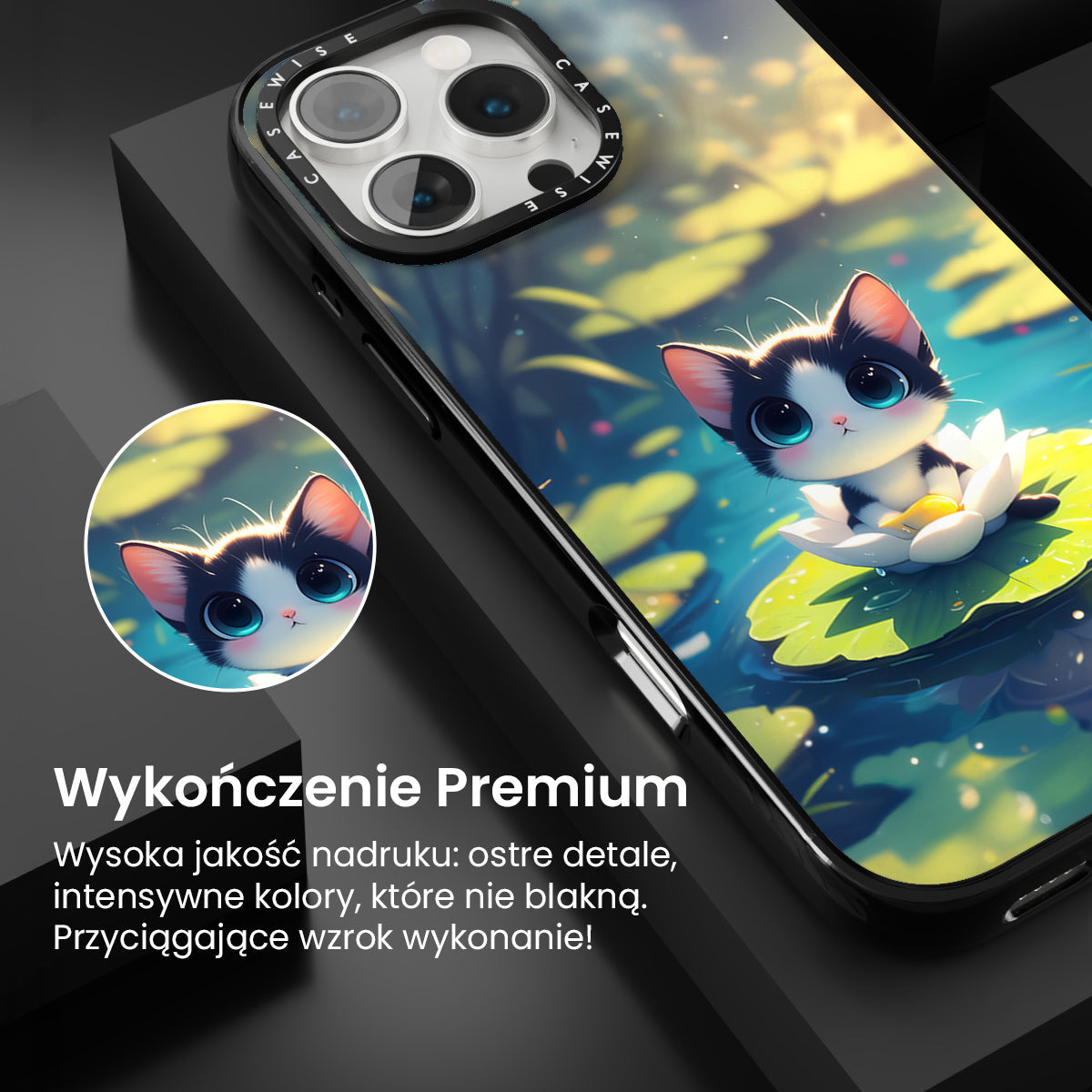 CASEWISE CASEWISE

Wykończenie Premium

Wysoka jakość nadruku: ostre detale, intensywne kolory, które nie blakną. Przyciągające wzrok wykonanie!