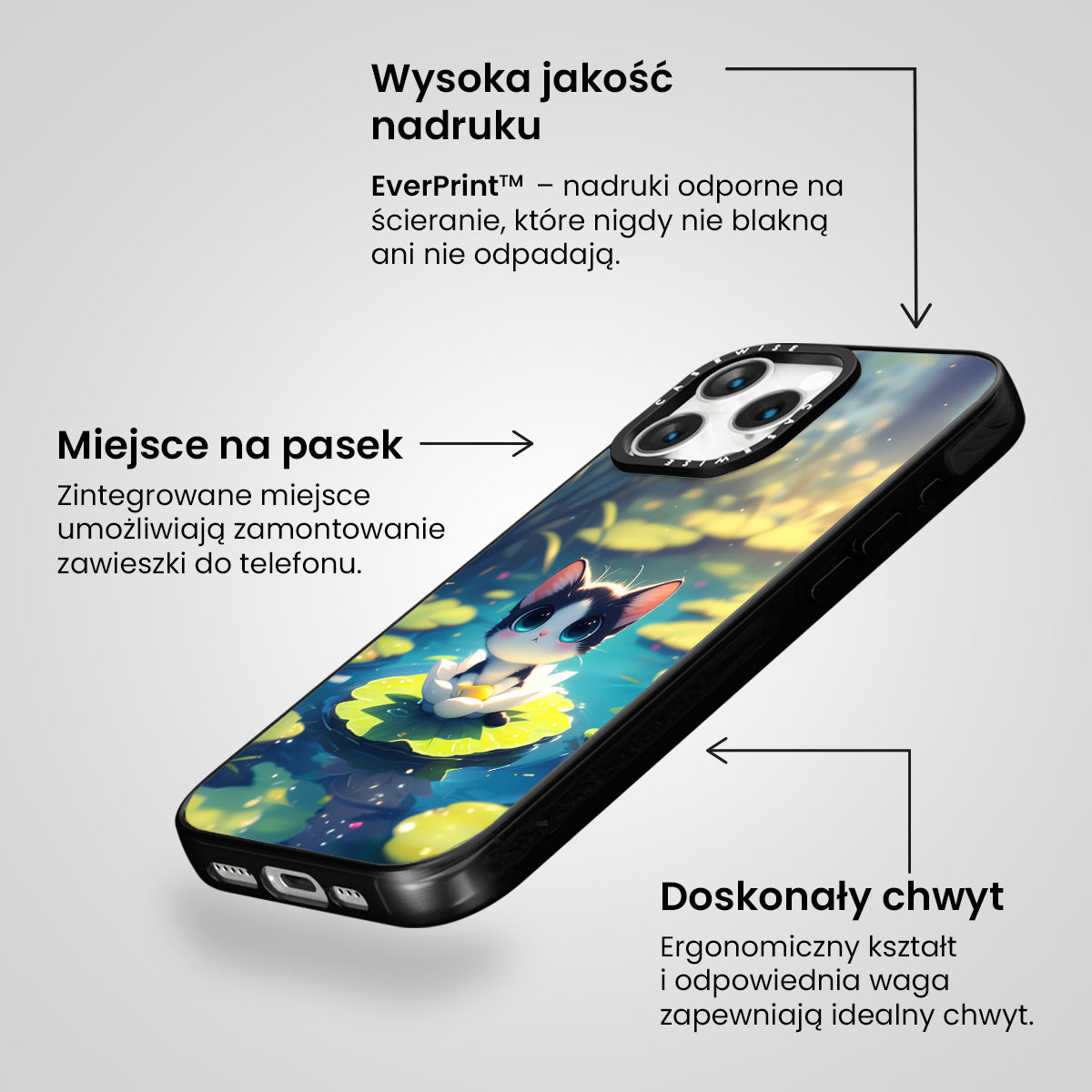 Wysoka jakość nadruku

EverPrint™ – nadruki odporne na ścieranie, które nigdy nie blakną ani nie odpadają.

CASEWISE

CASEWISE

Miejsce na pasek

Zintegrowane miejsce umożliwiają zamontowanie zawieszki do telefonu.

Doskonały chwyt

Ergonomiczny kształt i odpowiednia waga zapewniają idealny chwyt.