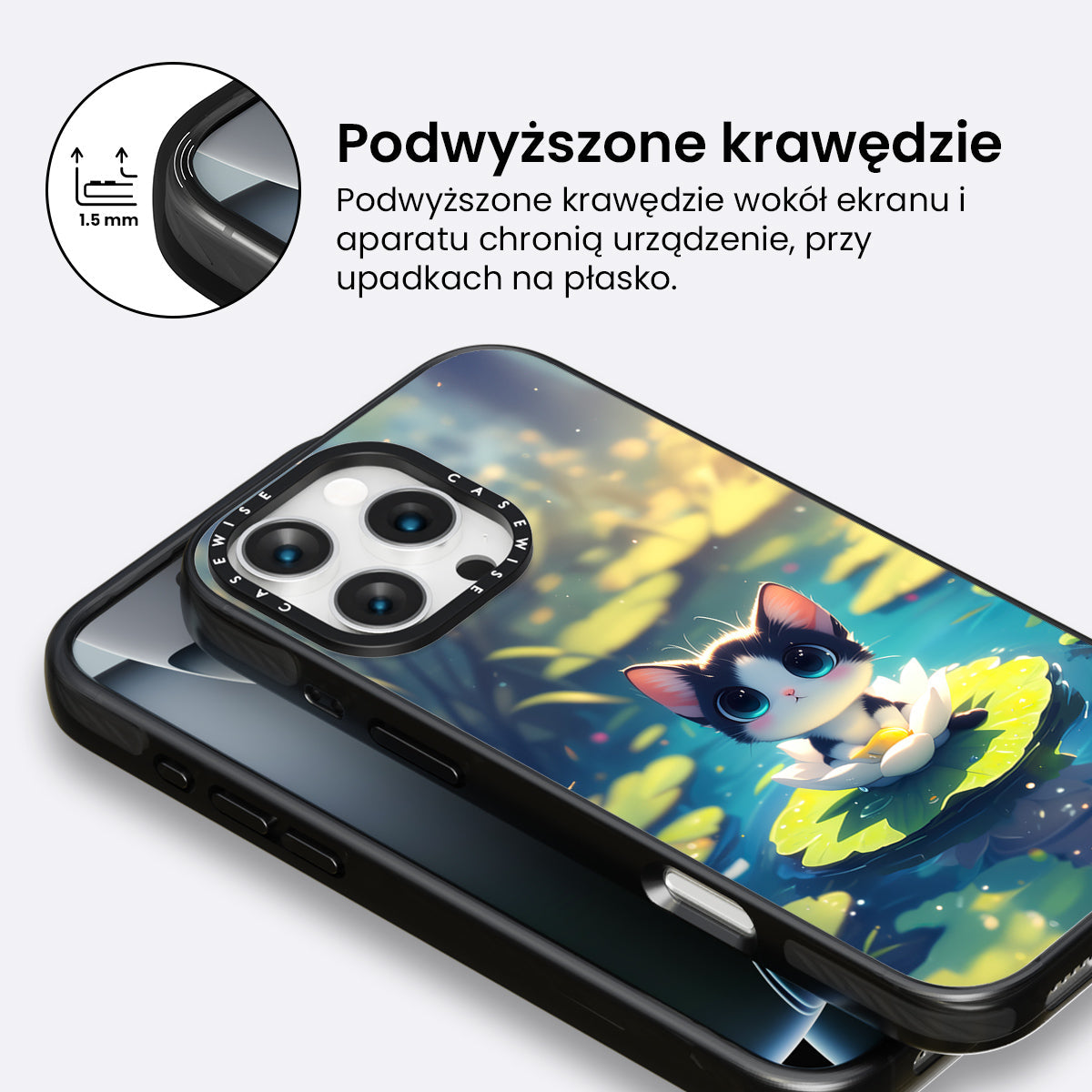 1.5 mm

Podwyższone krawędzie

Podwyższone krawędzie wokół ekranu i aparatu chronią urządzenie, przy upadkach na płasko.

CASEWISE CASEWISE