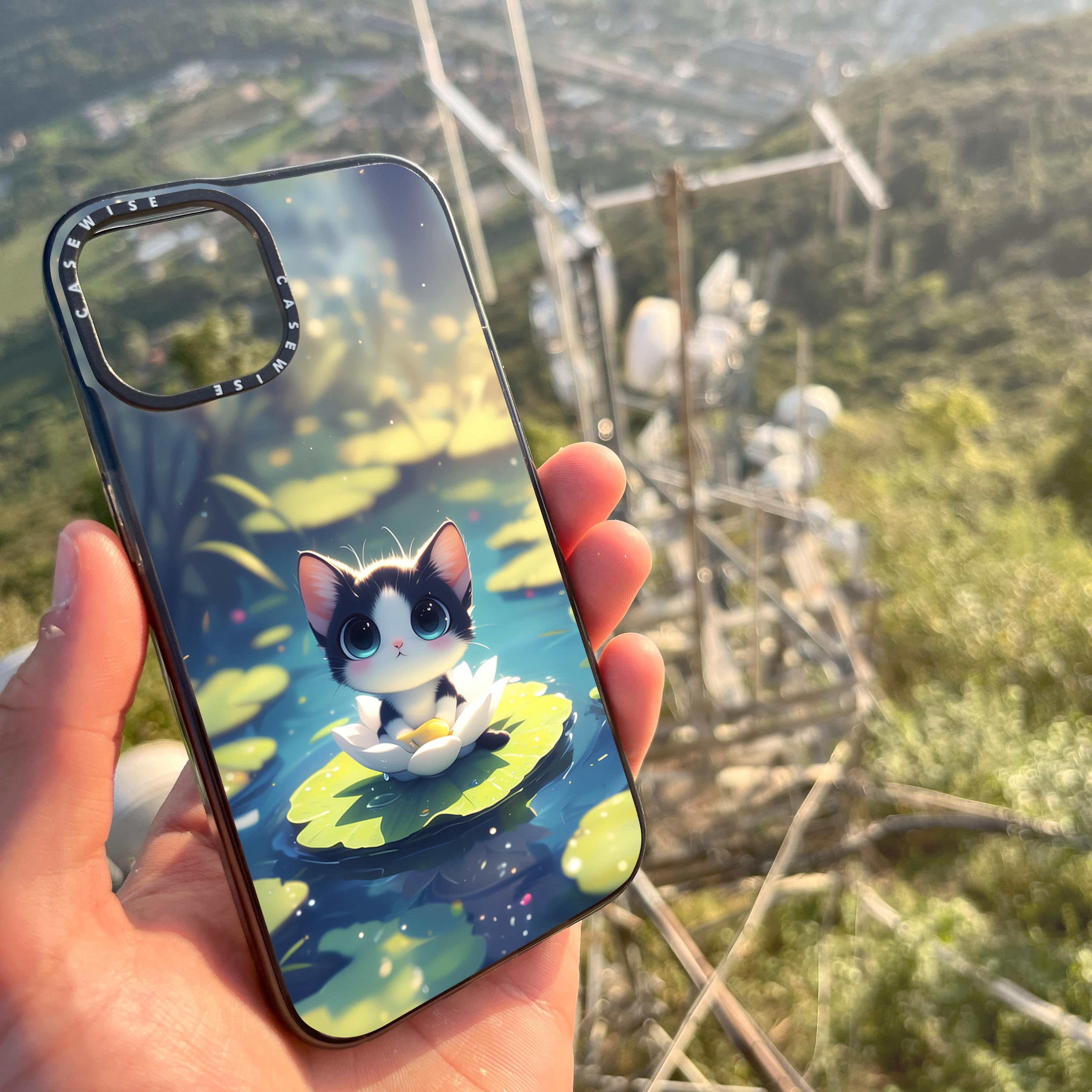 CASEWISE
CASEWISE