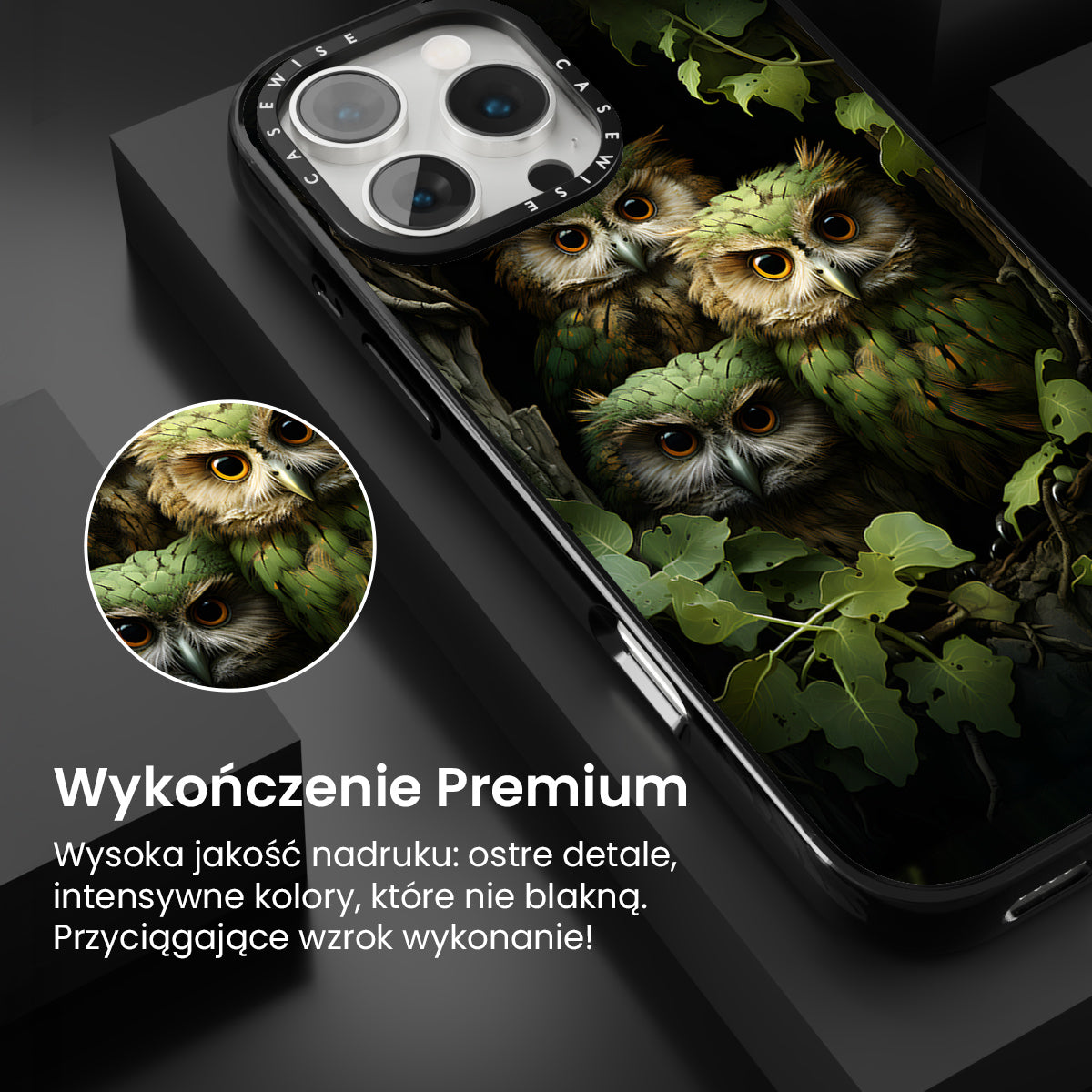 CASEWISE CASEWISE

Wykończenie Premium

Wysoka jakość nadruku: ostre detale, intensywne kolory, które nie blakną. Przyciągające wzrok wykonanie!