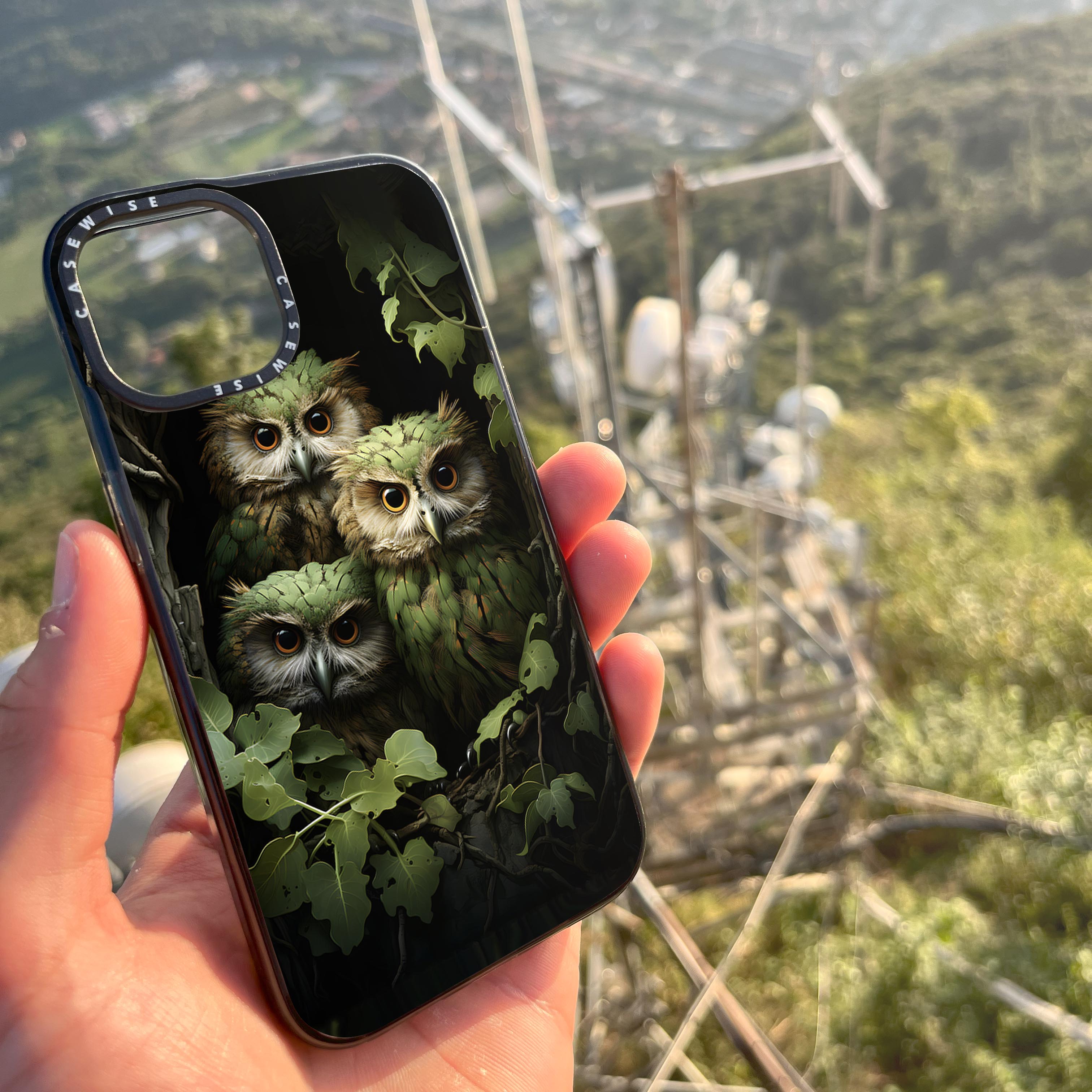 CASEWISE CASEWISE