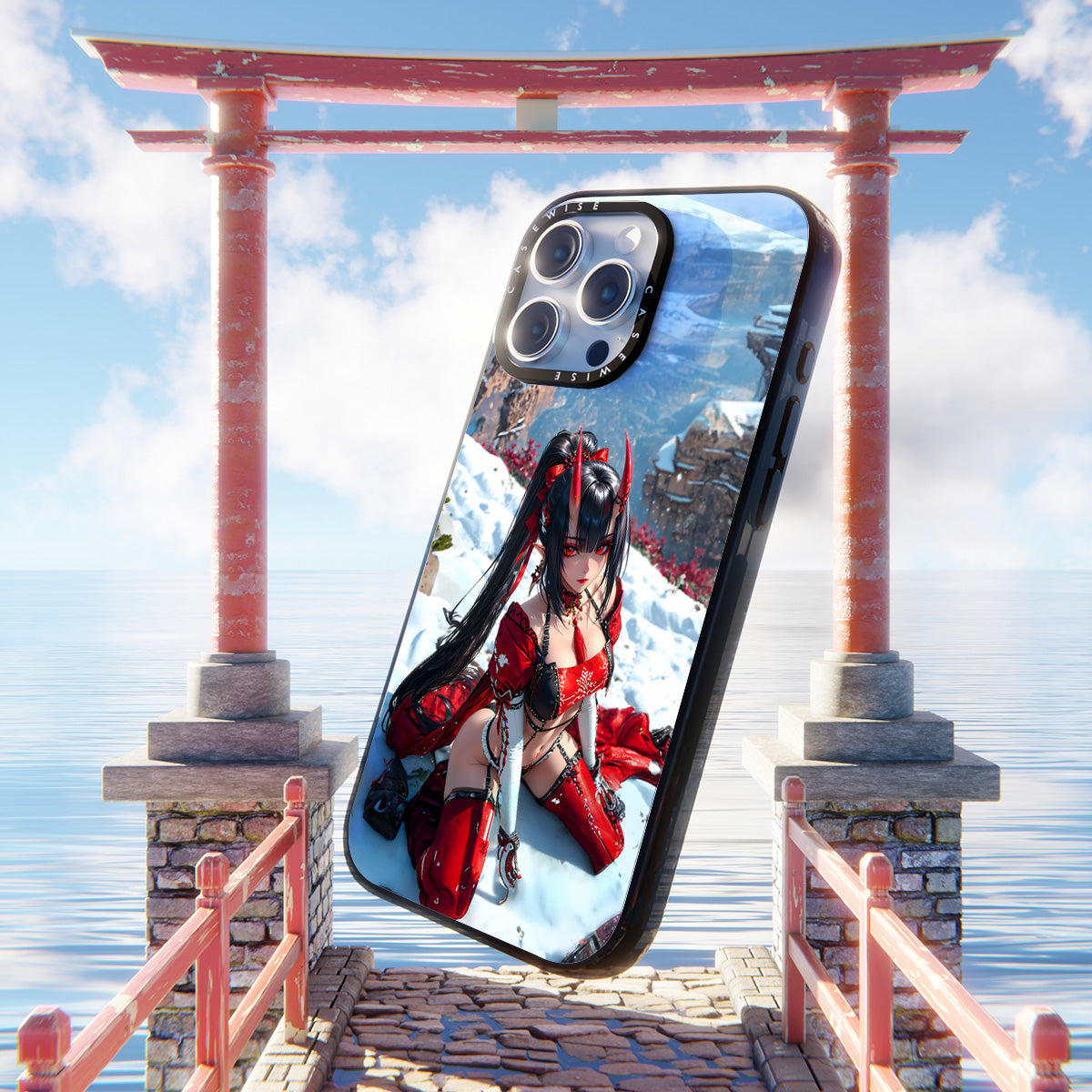 CASEWISE CASEWISE