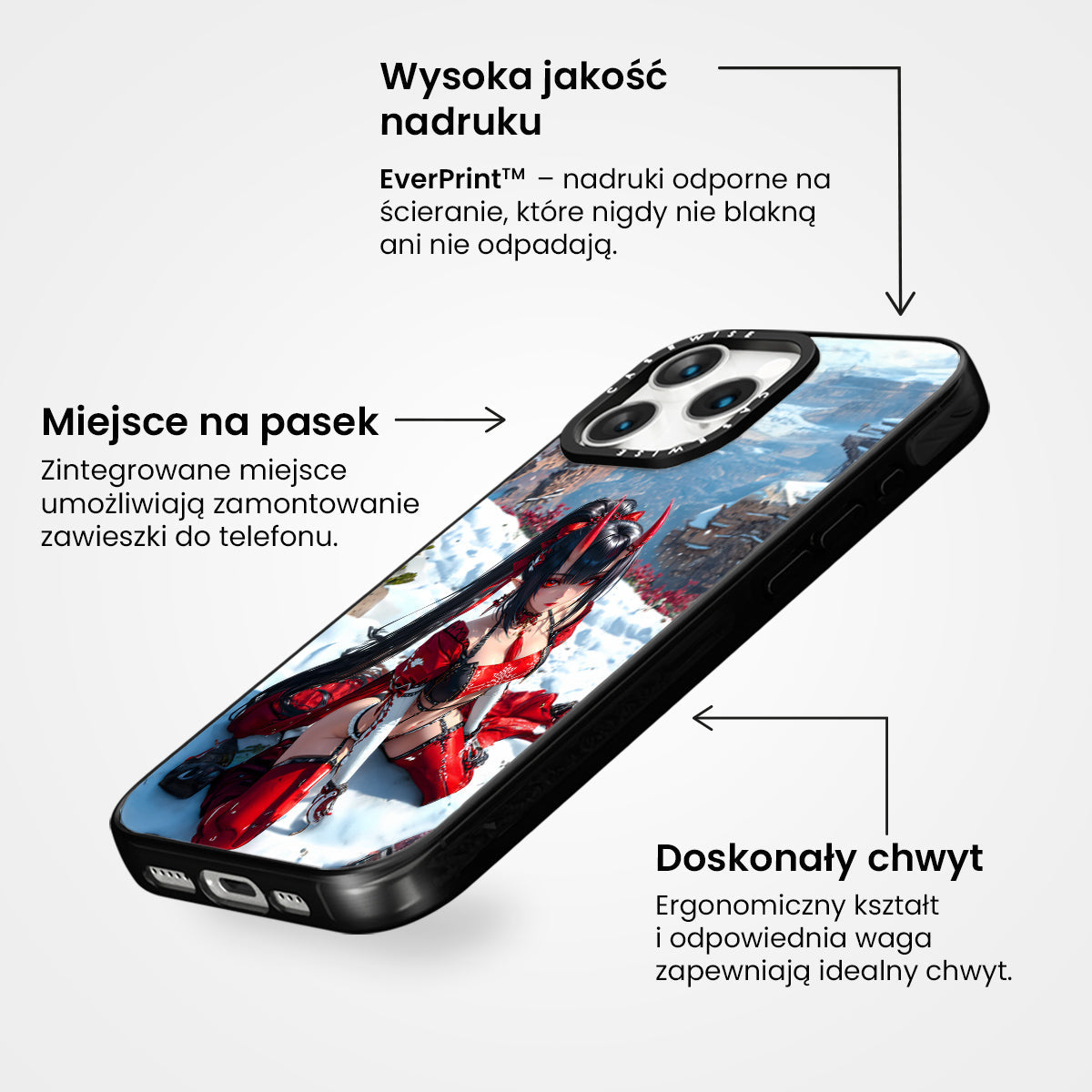 Wysoka jakość nadruku

EverPrint™ – nadruki odporne na ścieranie, które nigdy nie blakną ani nie odpadają.

Miejsce na pasek

Zintegrowane miejsce umożliwiają zamontowanie zawieszki do telefonu.

CASEWISE

CASEWISE

Doskonały chwyt

Ergonomiczny kształt i odpowiednia waga zapewniają idealny chwyt.