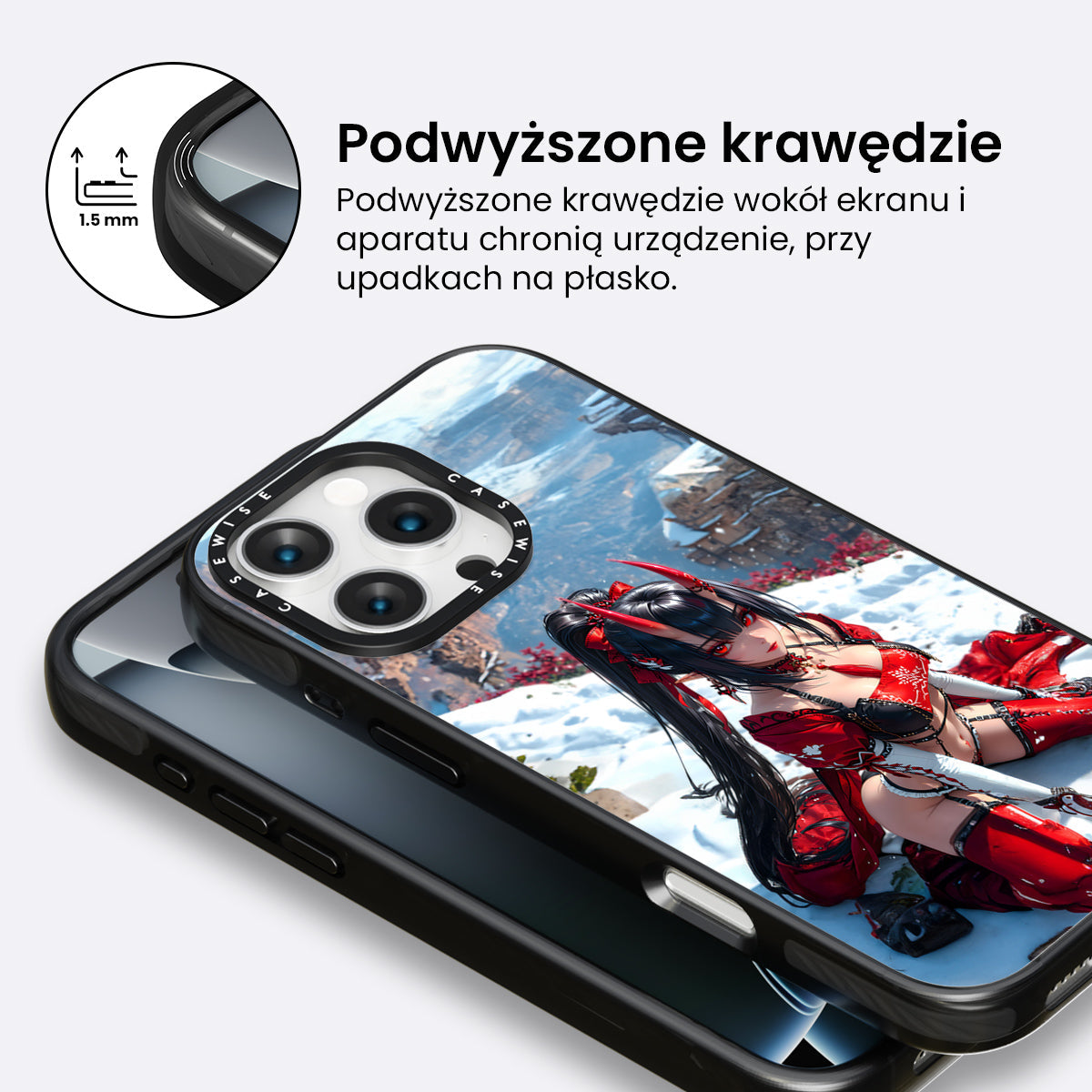 1.5 mm

Podwyższone krawędzie

Podwyższone krawędzie wokół ekranu i aparatu chronią urządzenie, przy upadkach na płasko.

CASEWISE CASEWISE