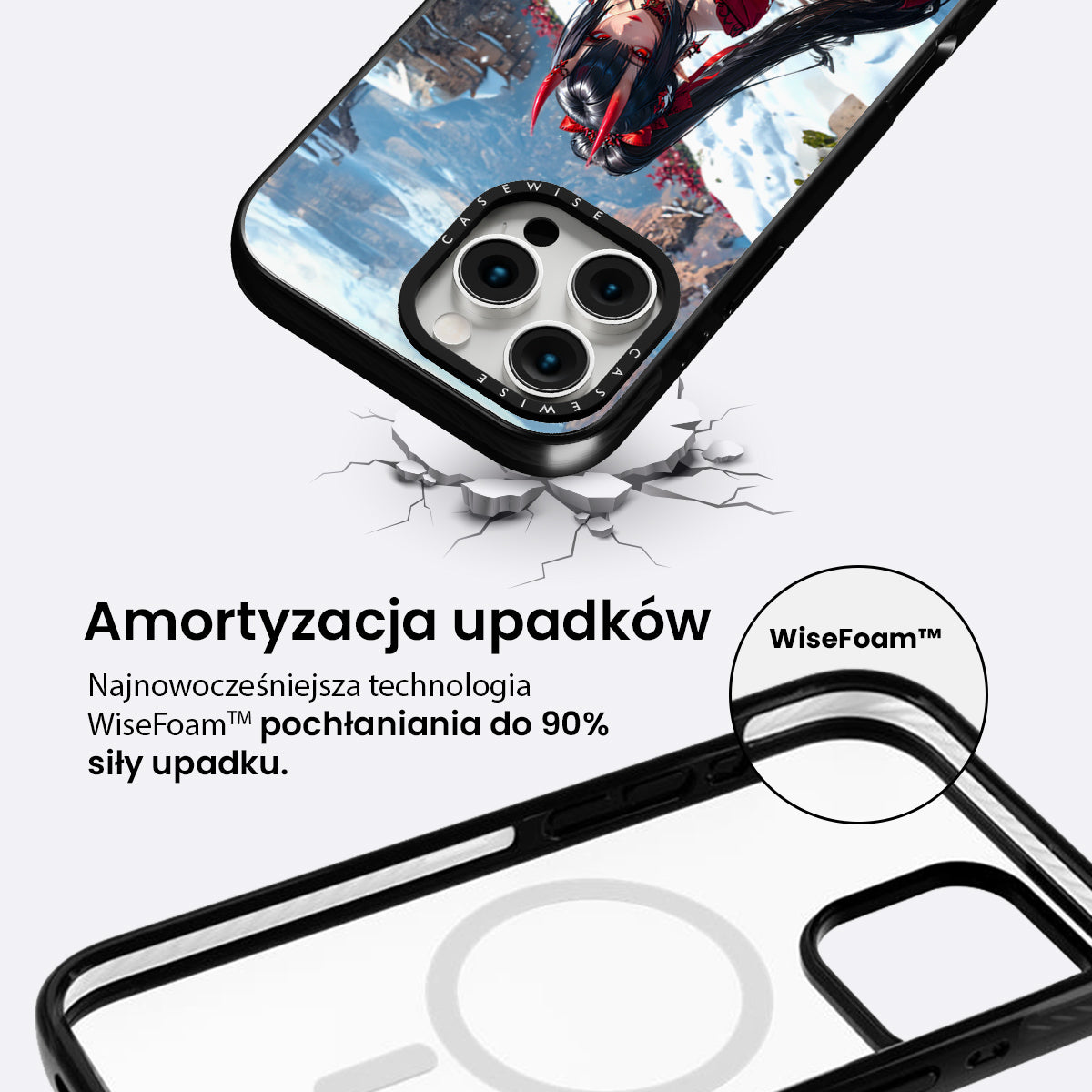 CASEWISE

CASEWISE

Amortyzacja upadków

Najnowocześniejsza technologia WiseFoam™ pochłaniania do 90% siły upadku.

WiseFoam™