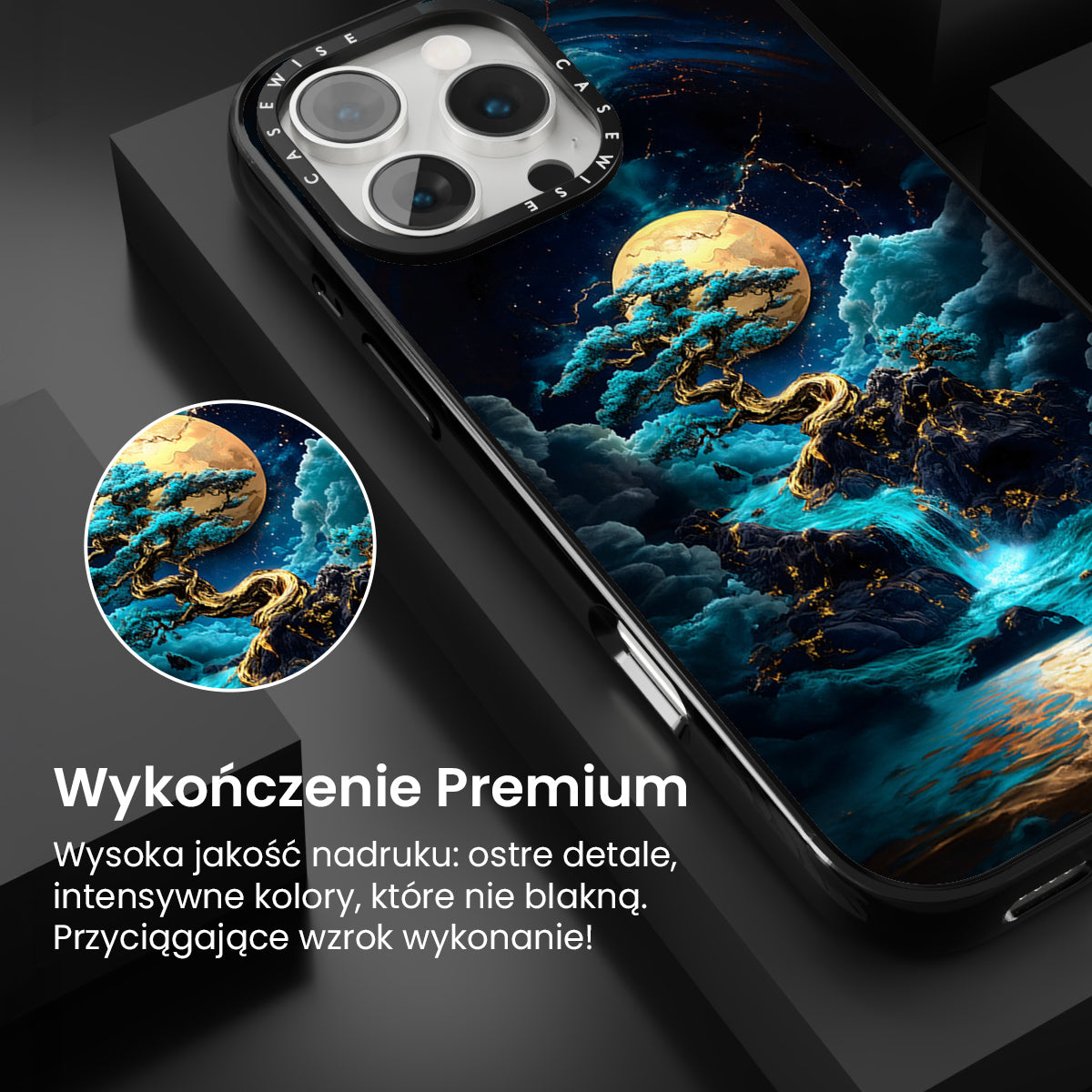 CASEWISE CASEWISE

Wykończenie Premium

Wysoka jakość nadruku: ostre detale, intensywne kolory, które nie blakną. Przyciągające wzrok wykonanie!