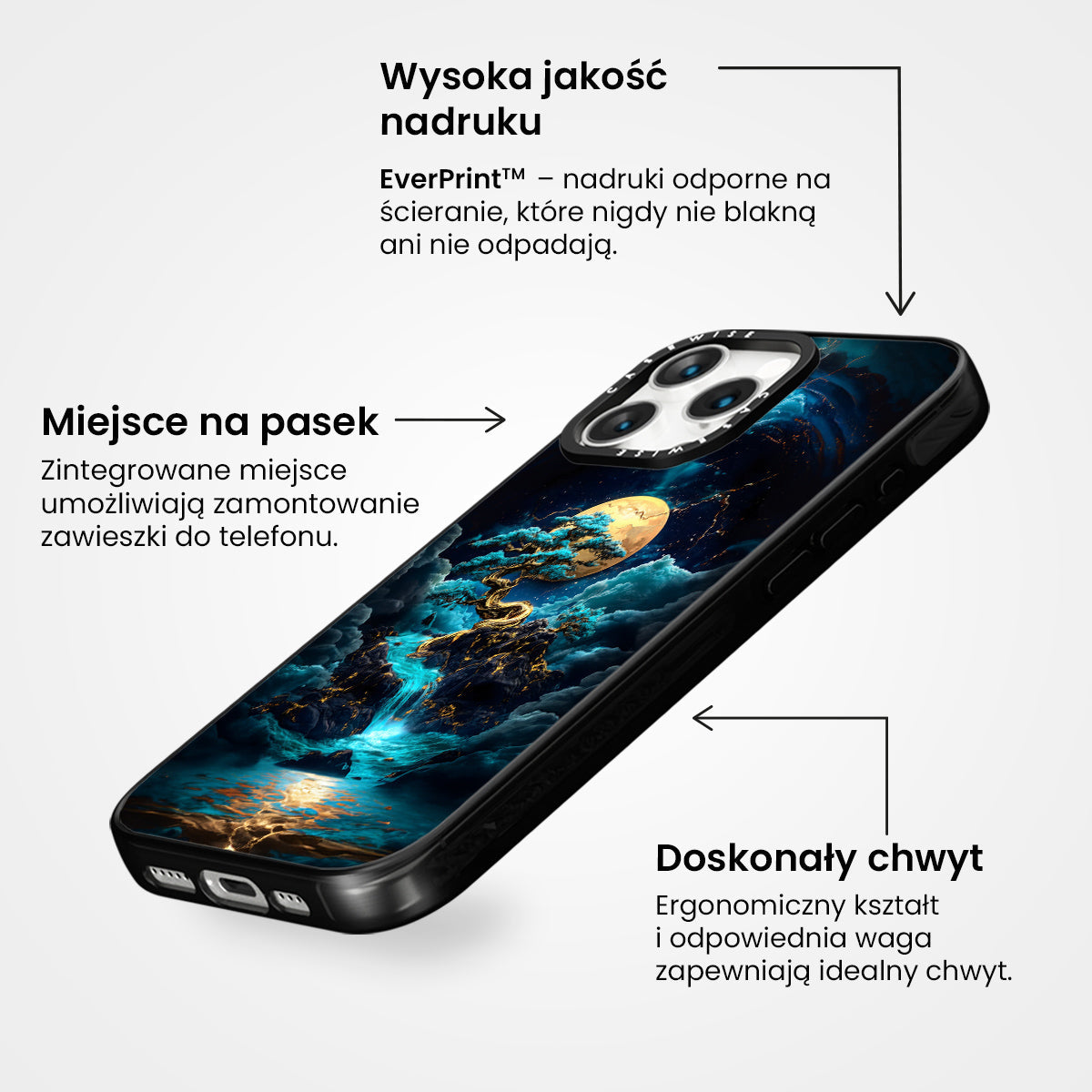 Wysoka jakość nadruku

EverPrint™ – nadruki odporne na ścieranie, które nigdy nie blakną ani nie odpadają.

Miejsce na pasek

Zintegrowane miejsce umożliwiają zamontowanie zawieszki do telefonu.

CASEWISE

CASEWISE

Doskonały chwyt

Ergonomiczny kształt i odpowiednia waga zapewniają idealny chwyt.