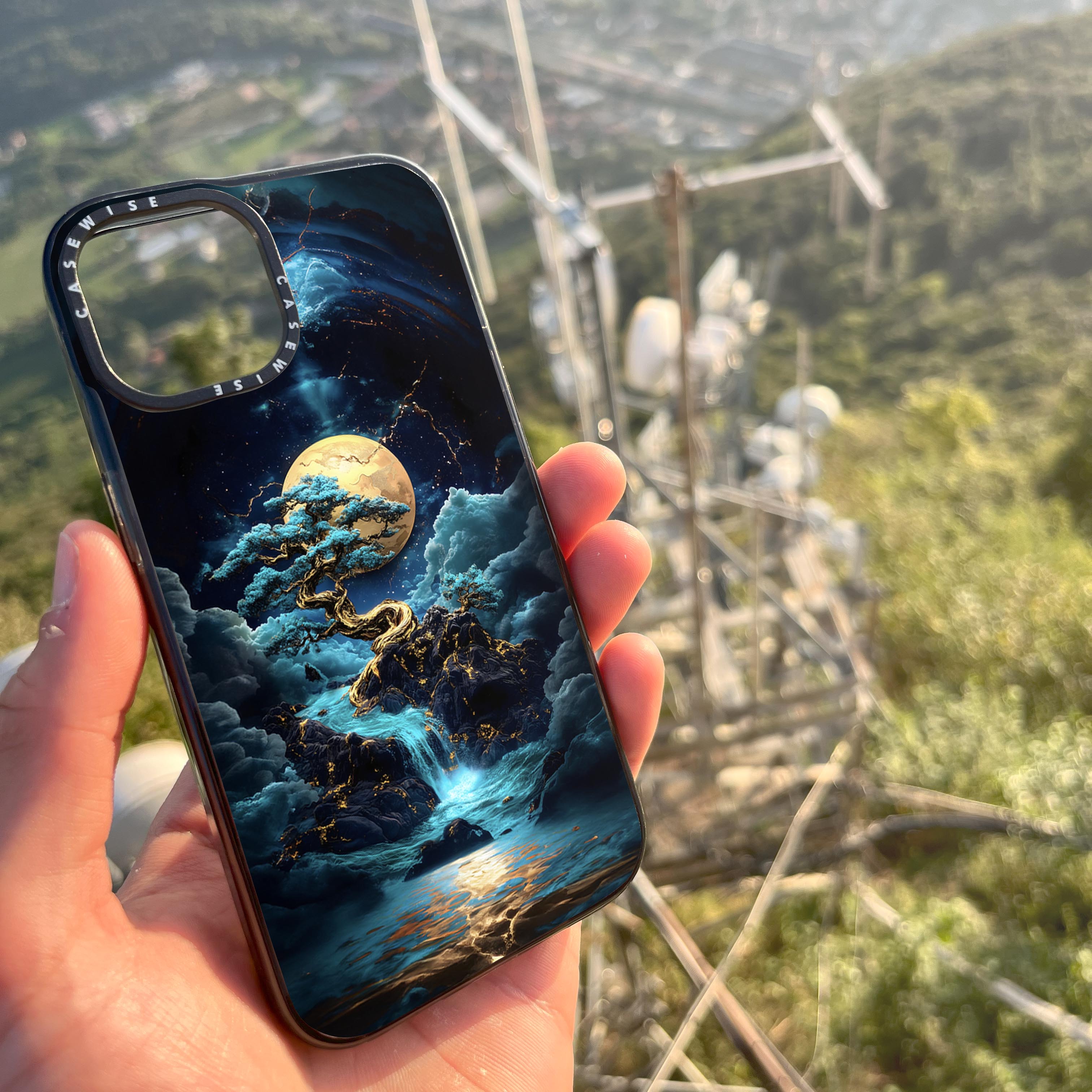 CASEWISE CASEWISE