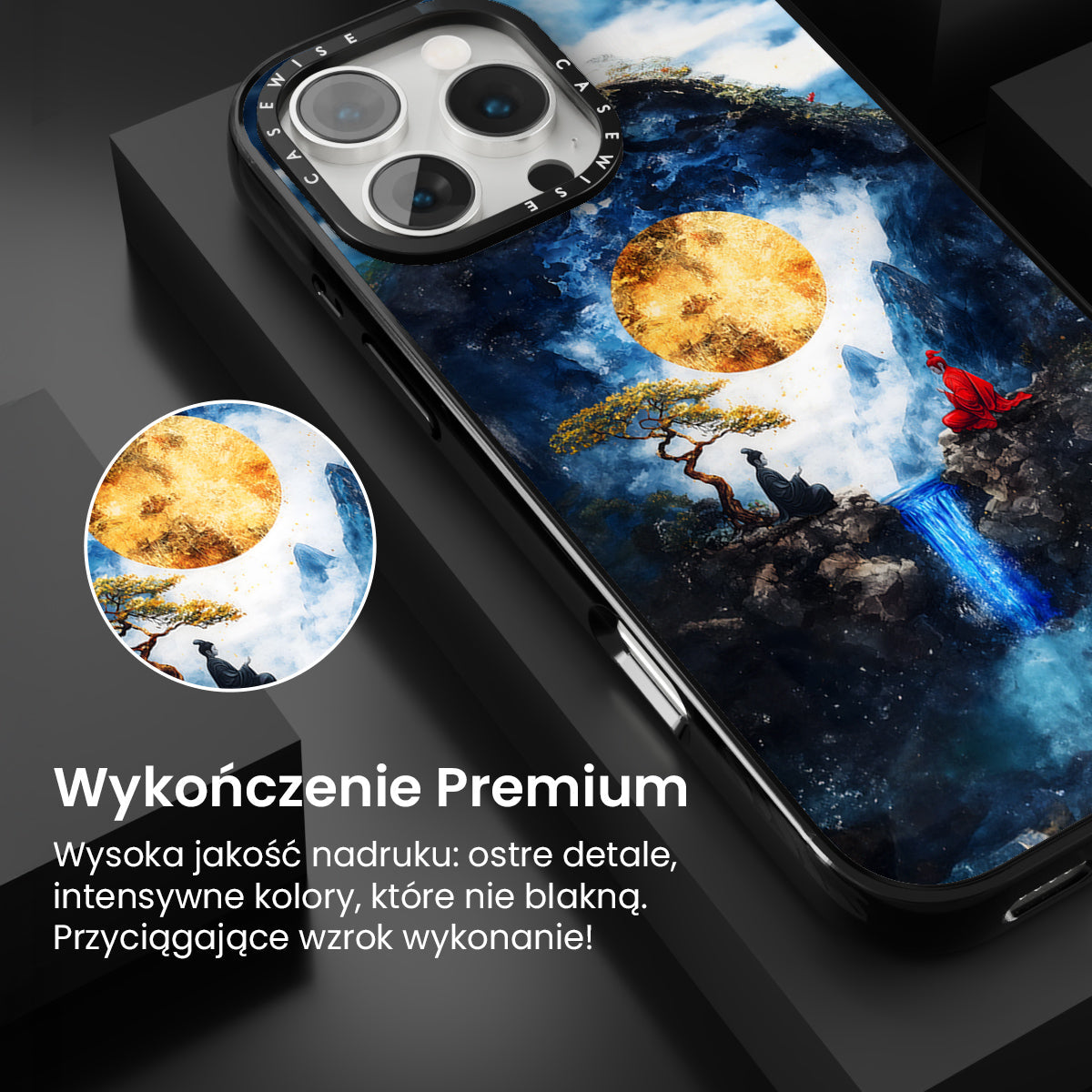 CASEWISE CASEWISE

Wykończenie Premium

Wysoka jakość nadruku: ostre detale, intensywne kolory, które nie blakną. Przyciągające wzrok wykonanie!