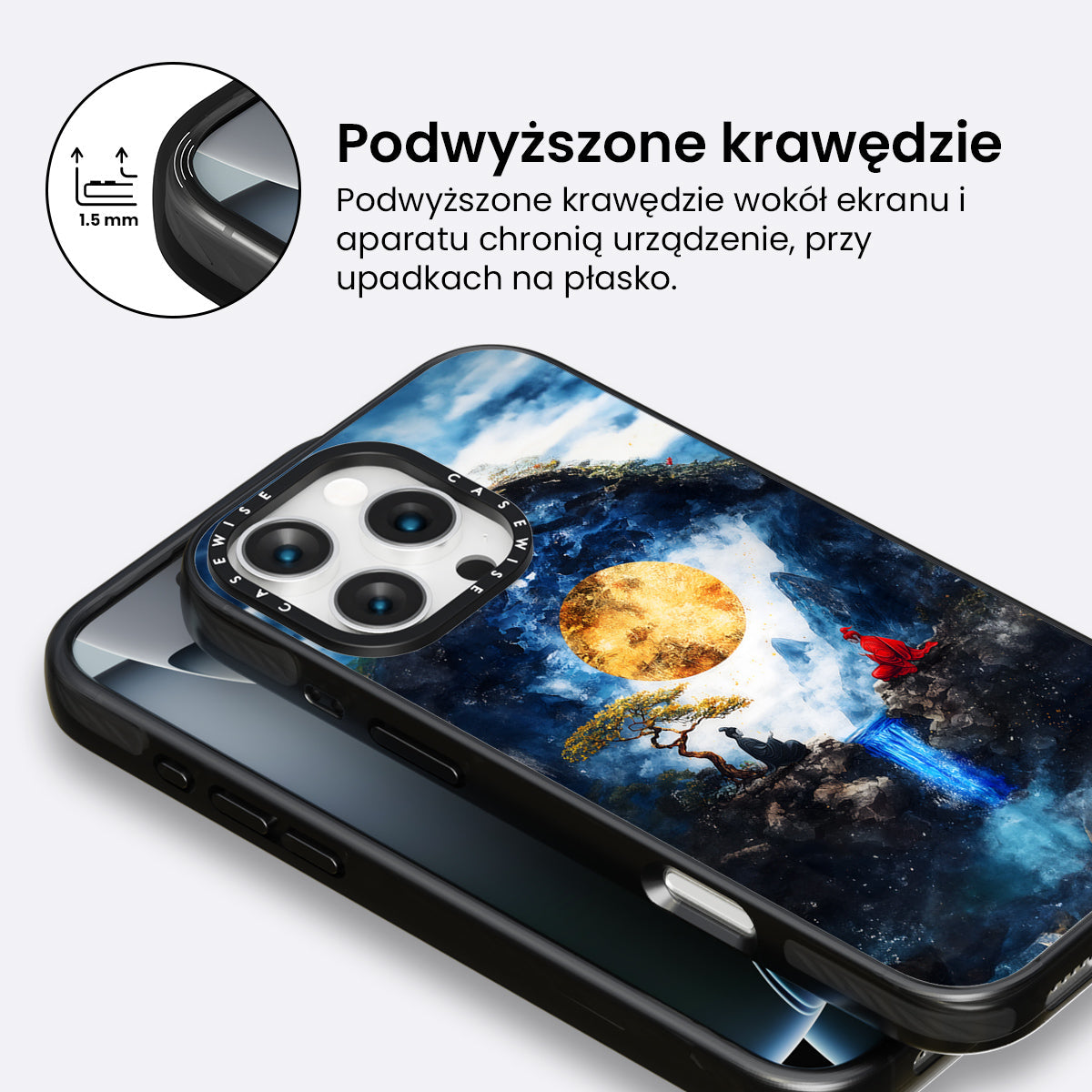 1.5 mm

Podwyższone krawędzie

Podwyższone krawędzie wokół ekranu i aparatu chronią urządzenie, przy upadkach na płasko.

CASEWISE CASEWISE