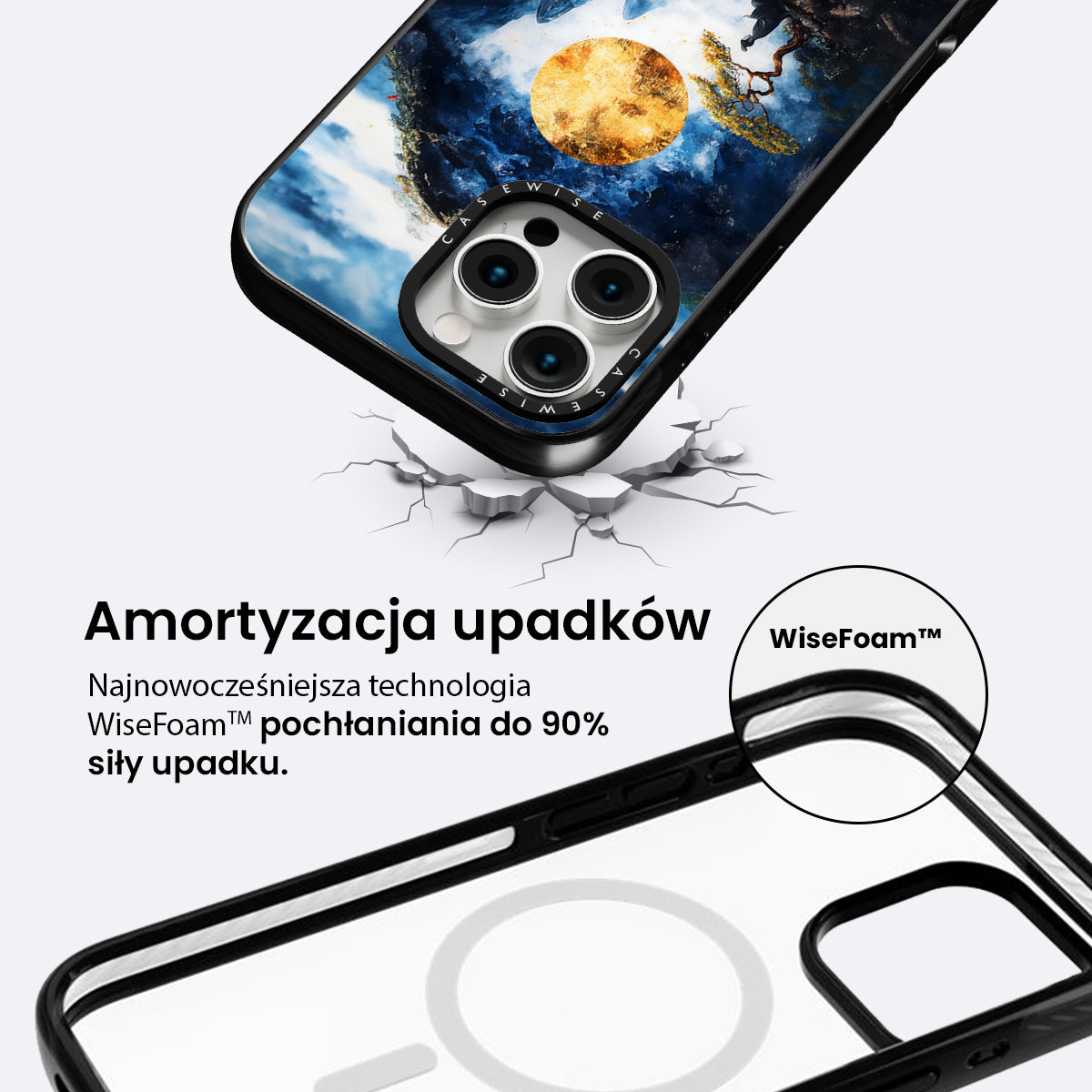 CASEWISE

CASEWISE

Amortyzacja upadków

Najnowocześniejsza technologia WiseFoam™ pochłaniania do 90% siły upadku.

WiseFoam™