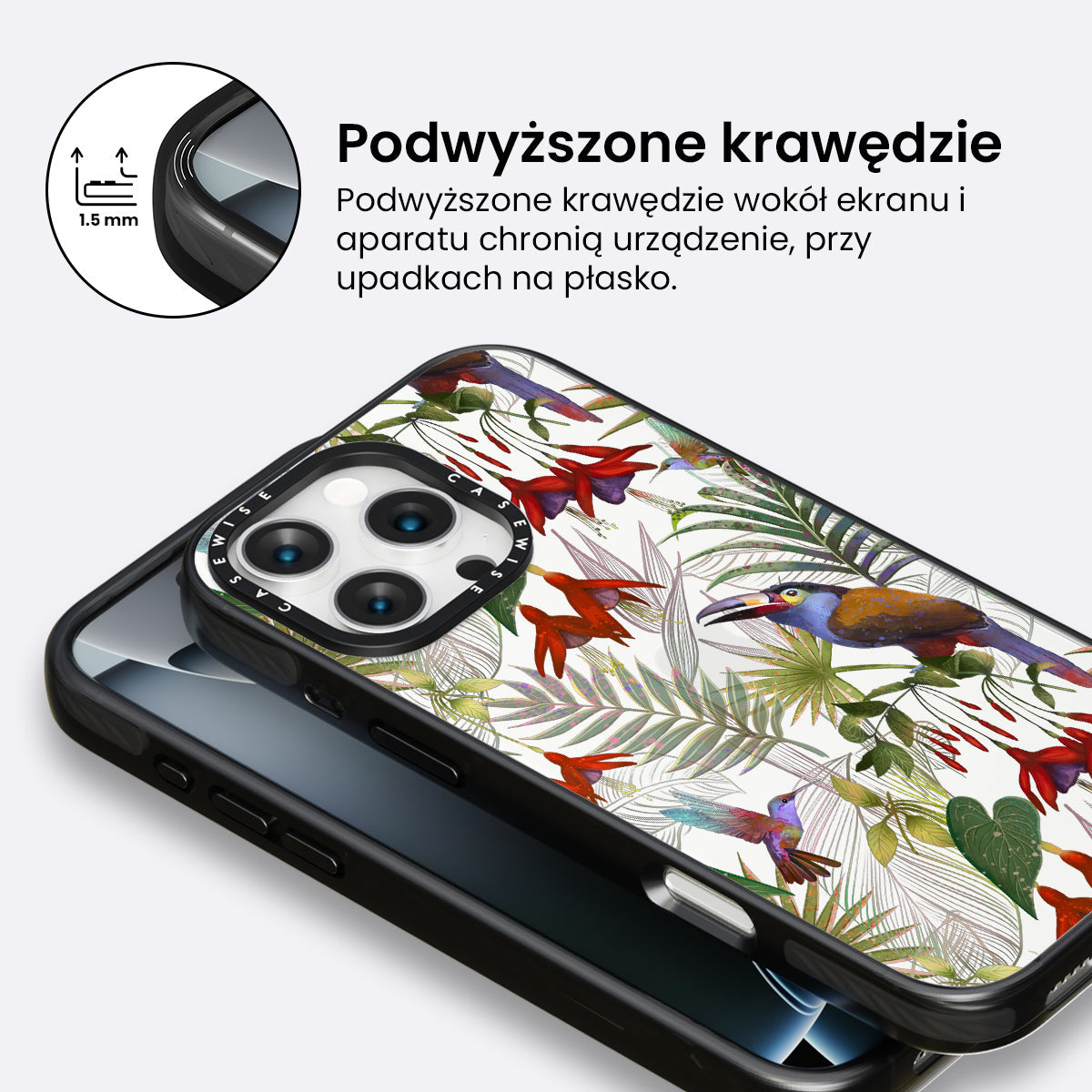 1.5 mm

Podwyższone krawędzie

Podwyższone krawędzie wokół ekranu i aparatu chronią urządzenie, przy upadkach na płasko.

CASEWISE
CASEWISE