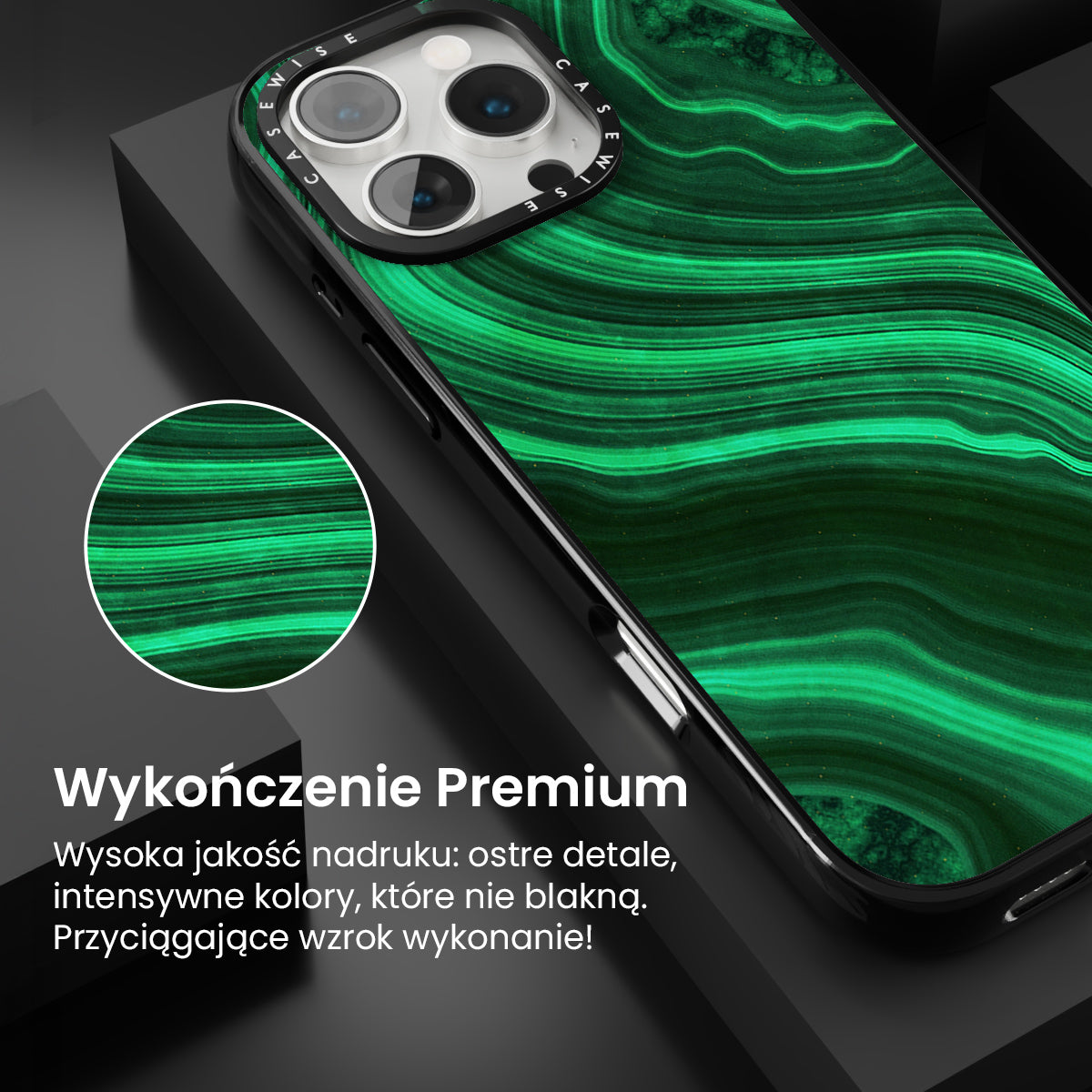 CASEWISE CASEWISE

Wykończenie Premium

Wysoka jakość nadruku: ostre detale, intensywne kolory, które nie blakną. Przyciągające wzrok wykonanie!