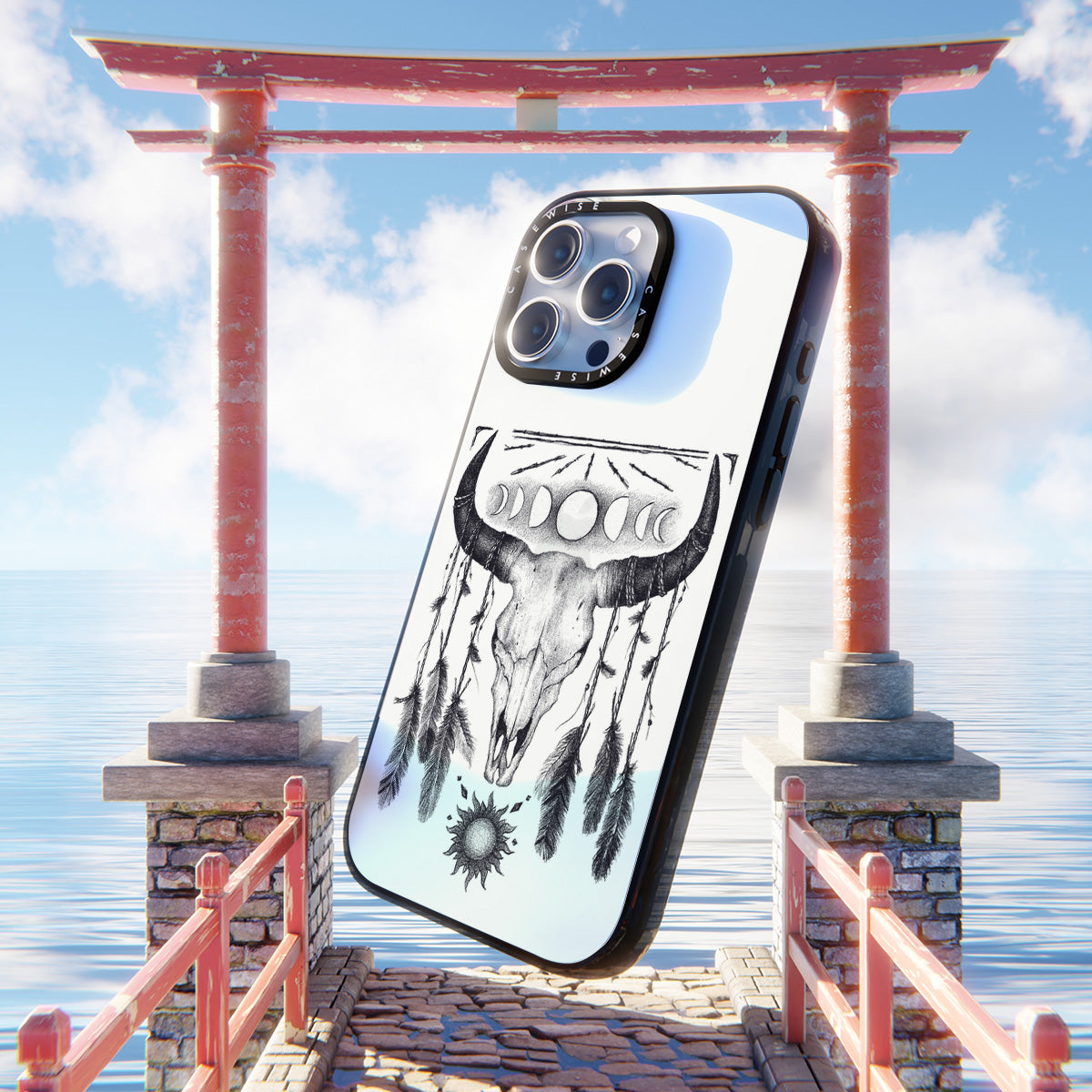 CASEWISE CASEWISE