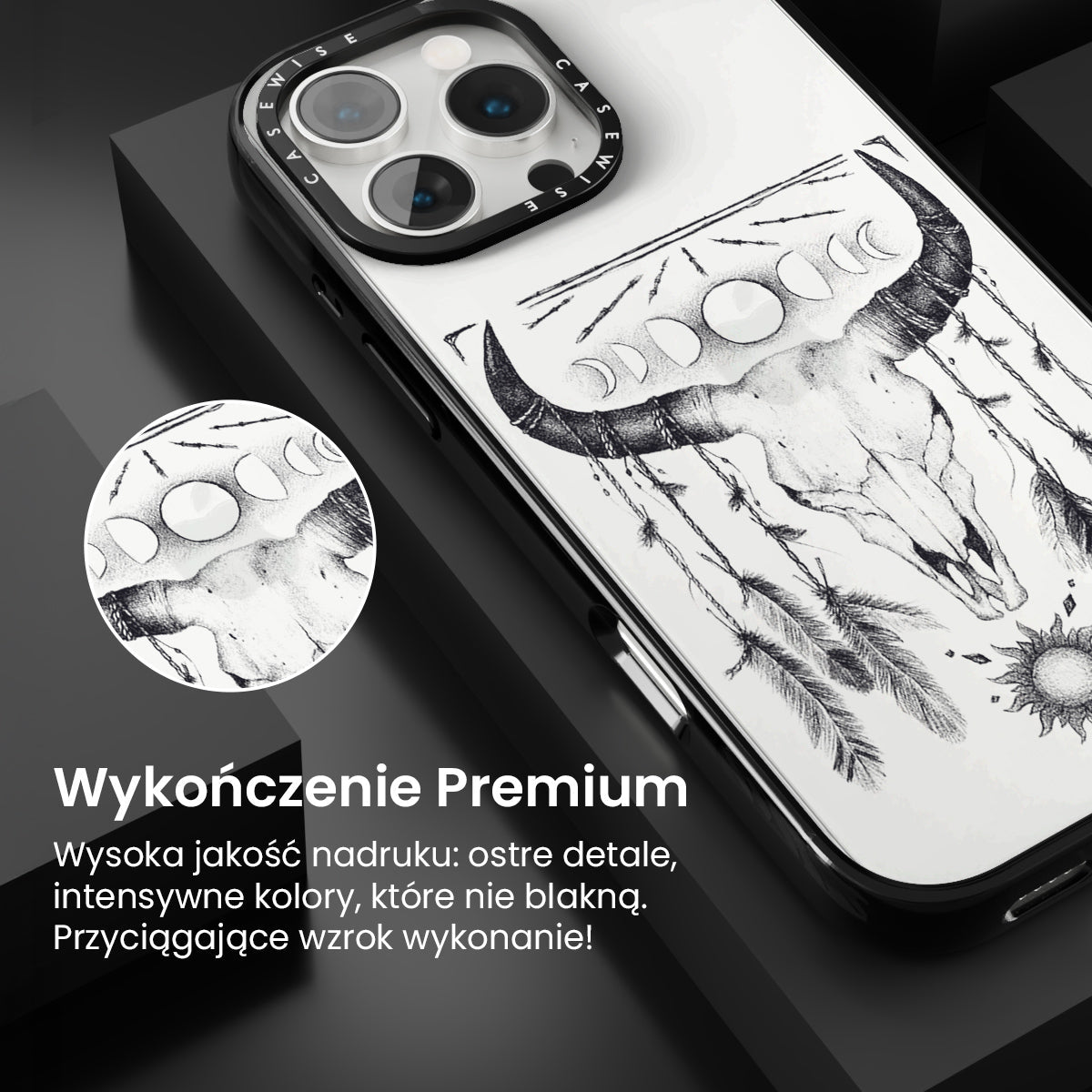 CASEWISE CASEWISE

Wykończenie Premium

Wysoka jakość nadruku: ostre detale, intensywne kolory, które nie blakną. Przyciągające wzrok wykonanie!