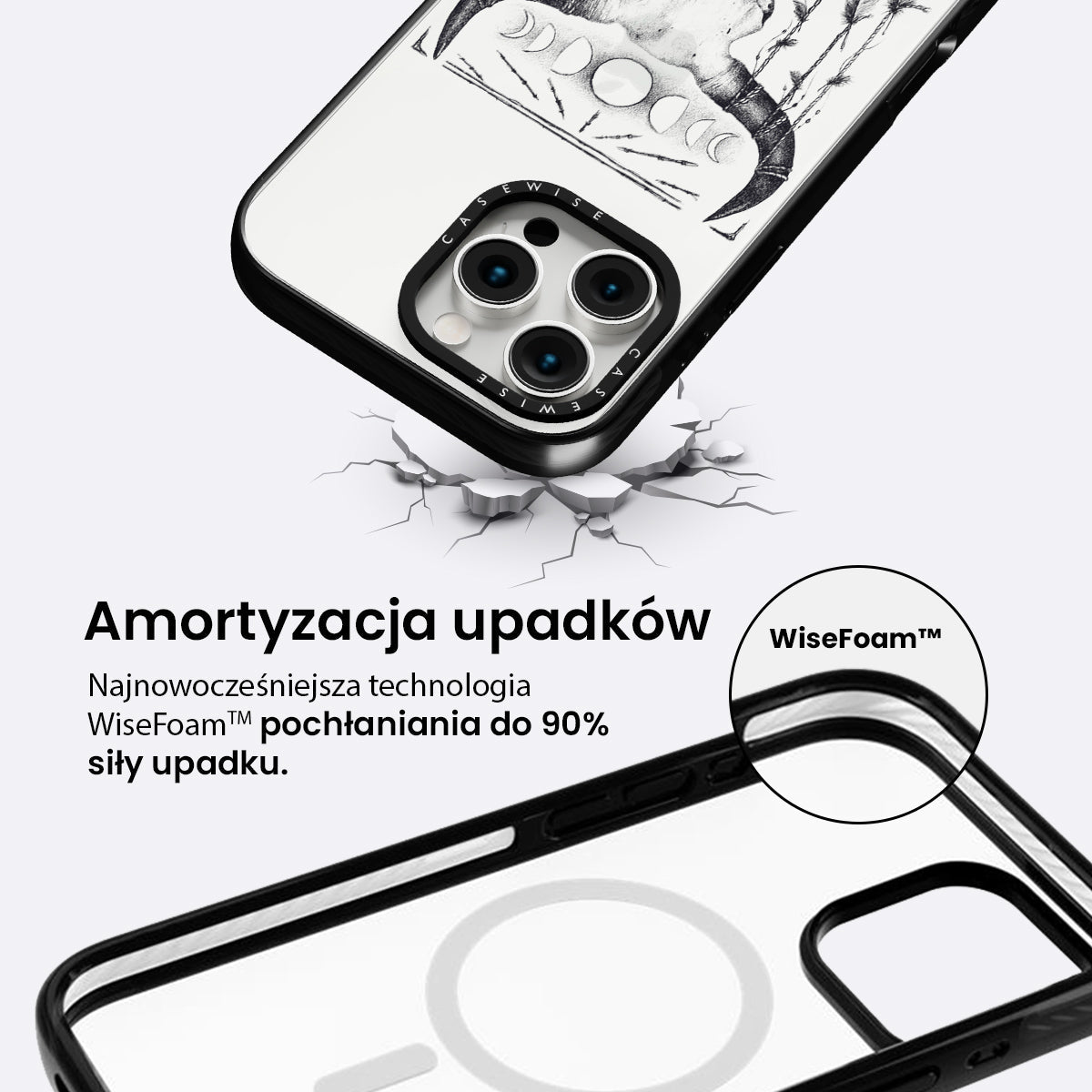 CASEWISE
CASEWISE

Amortyzacja upadków

Najnowocześniejsza technologia WiseFoam™ pochłaniania do 90% siły upadku.

WiseFoam™