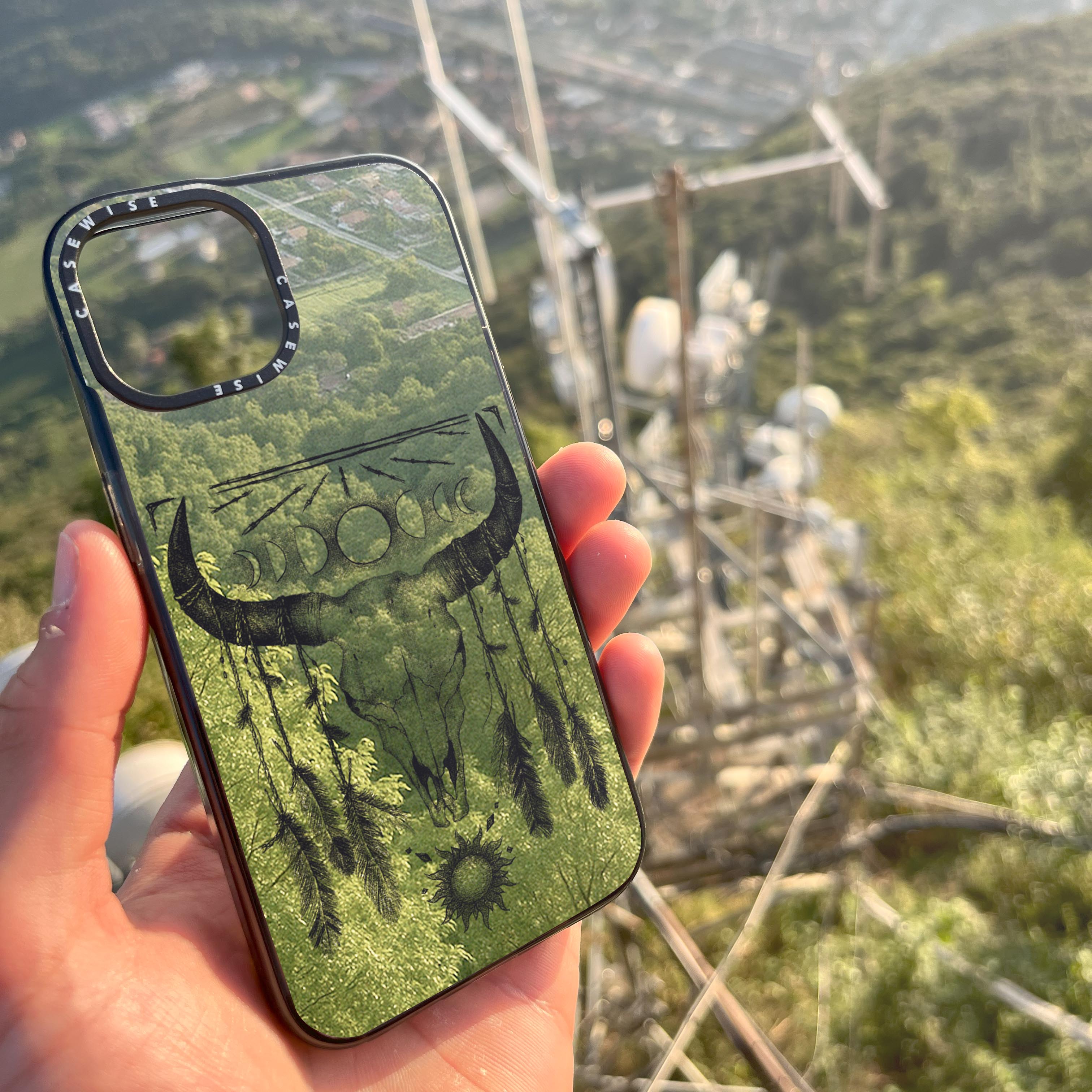 CASEWISE CASEWISE