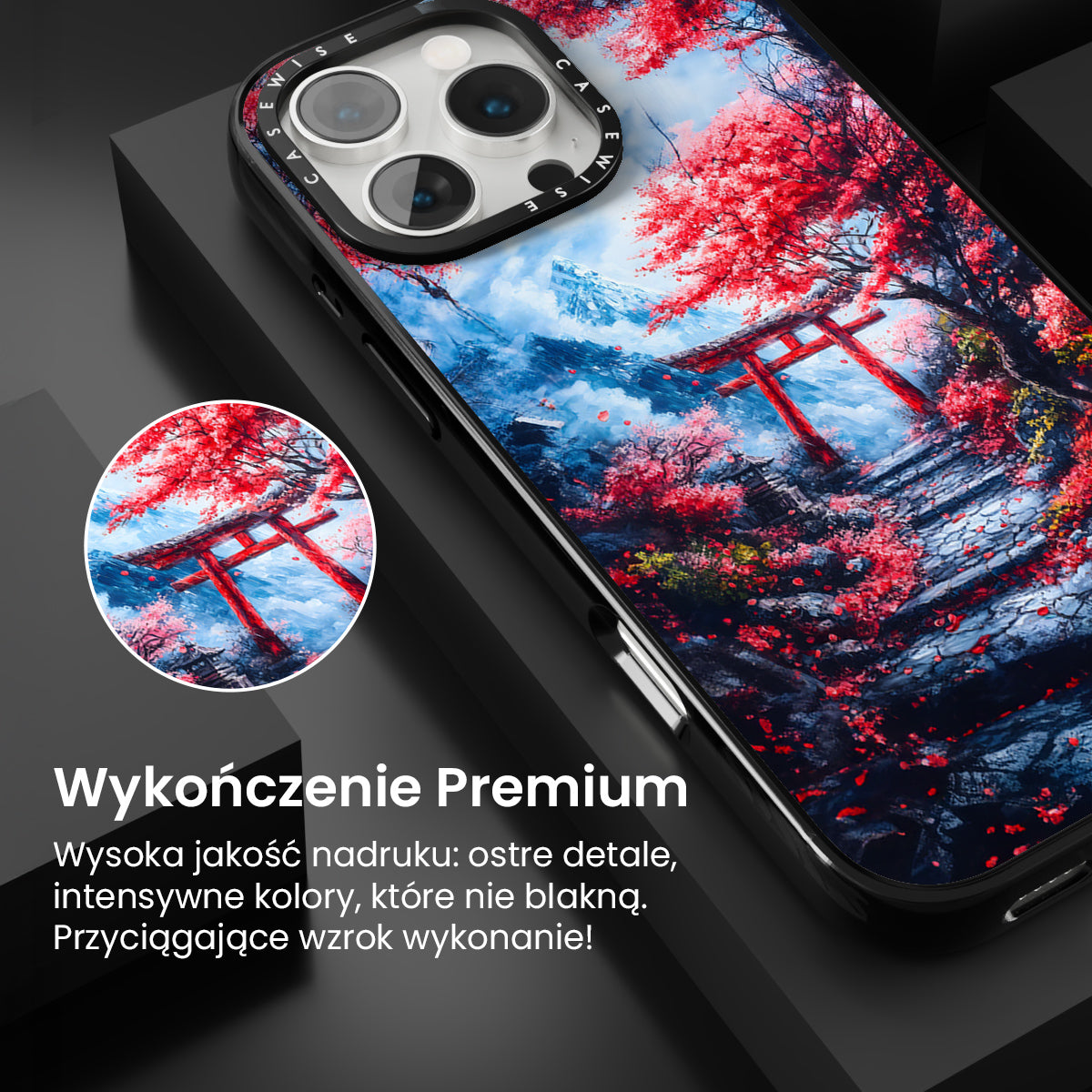 CASEWISE CASEWISE

Wykończenie Premium

Wysoka jakość nadruku: ostre detale, intensywne kolory, które nie blakną. Przyciągające wzrok wykonanie!