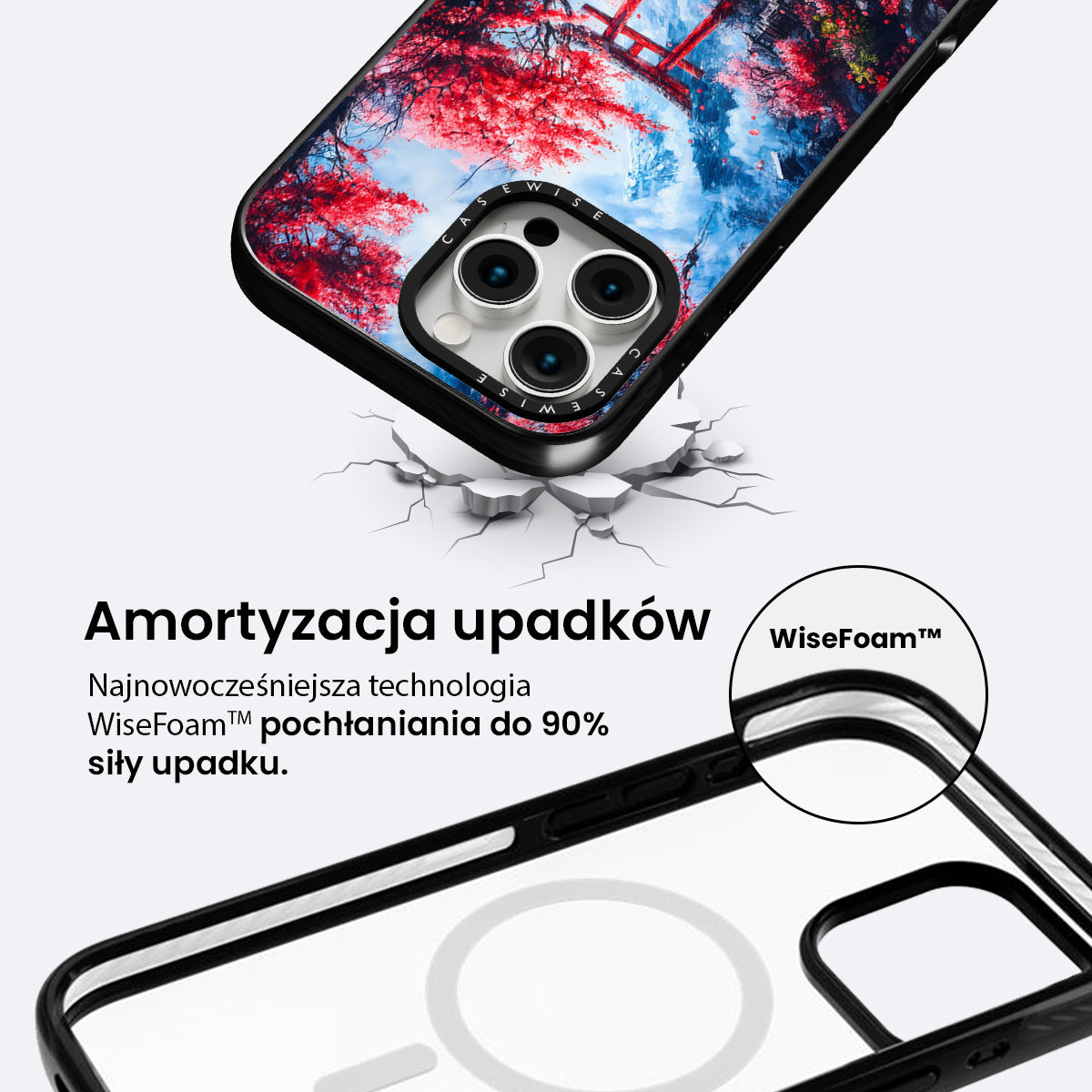 CASEWISE

CASEWISE

Amortyzacja upadków

Najnowocześniejsza technologia WiseFoam™ pochłaniania do 90% siły upadku.

WiseFoam™