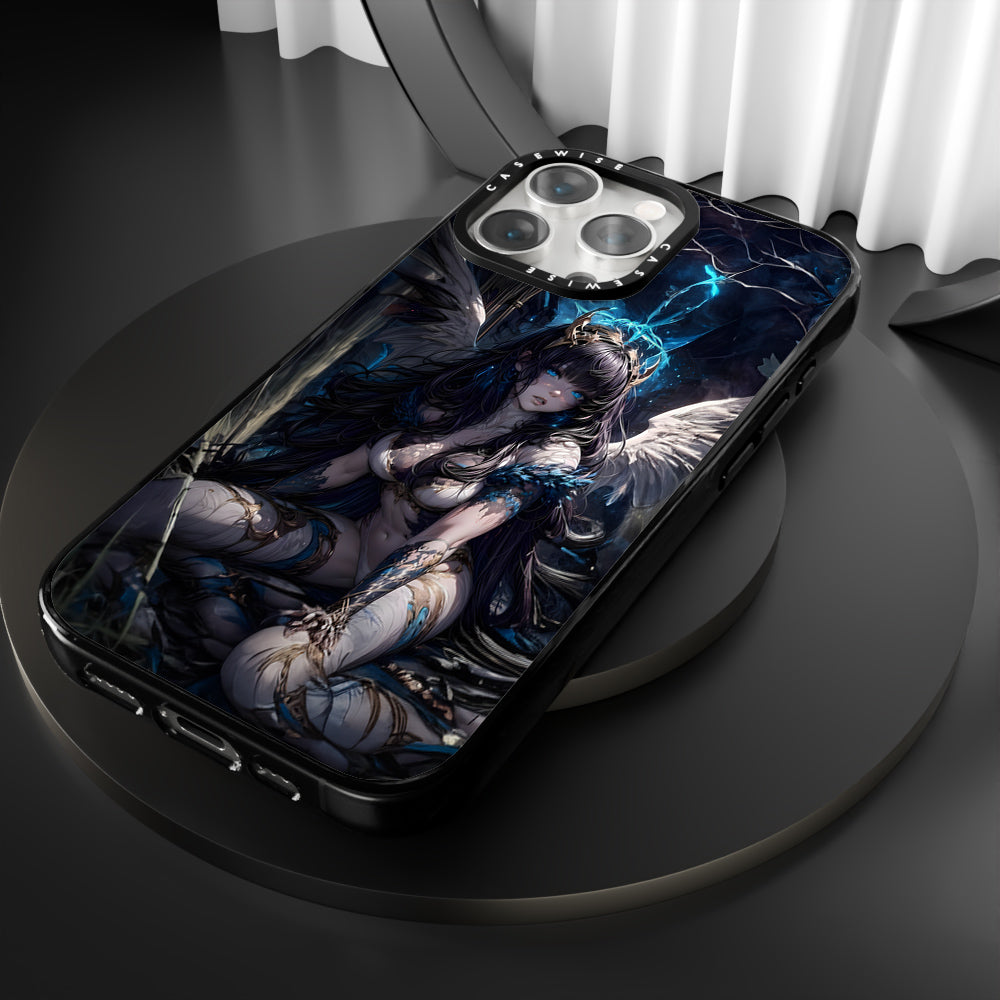 CASEWISE
CASEWISE