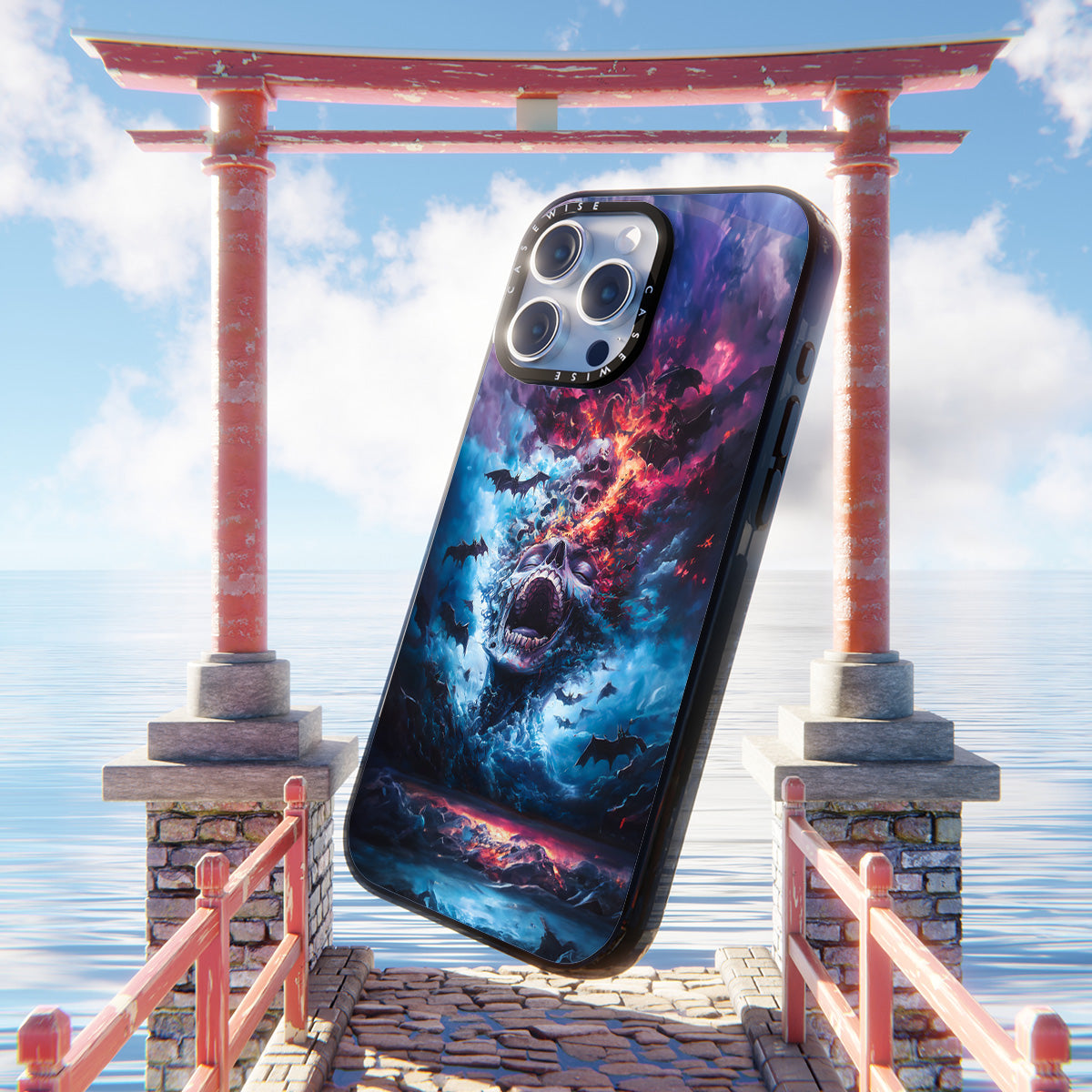 CASEWISE CASEWISE