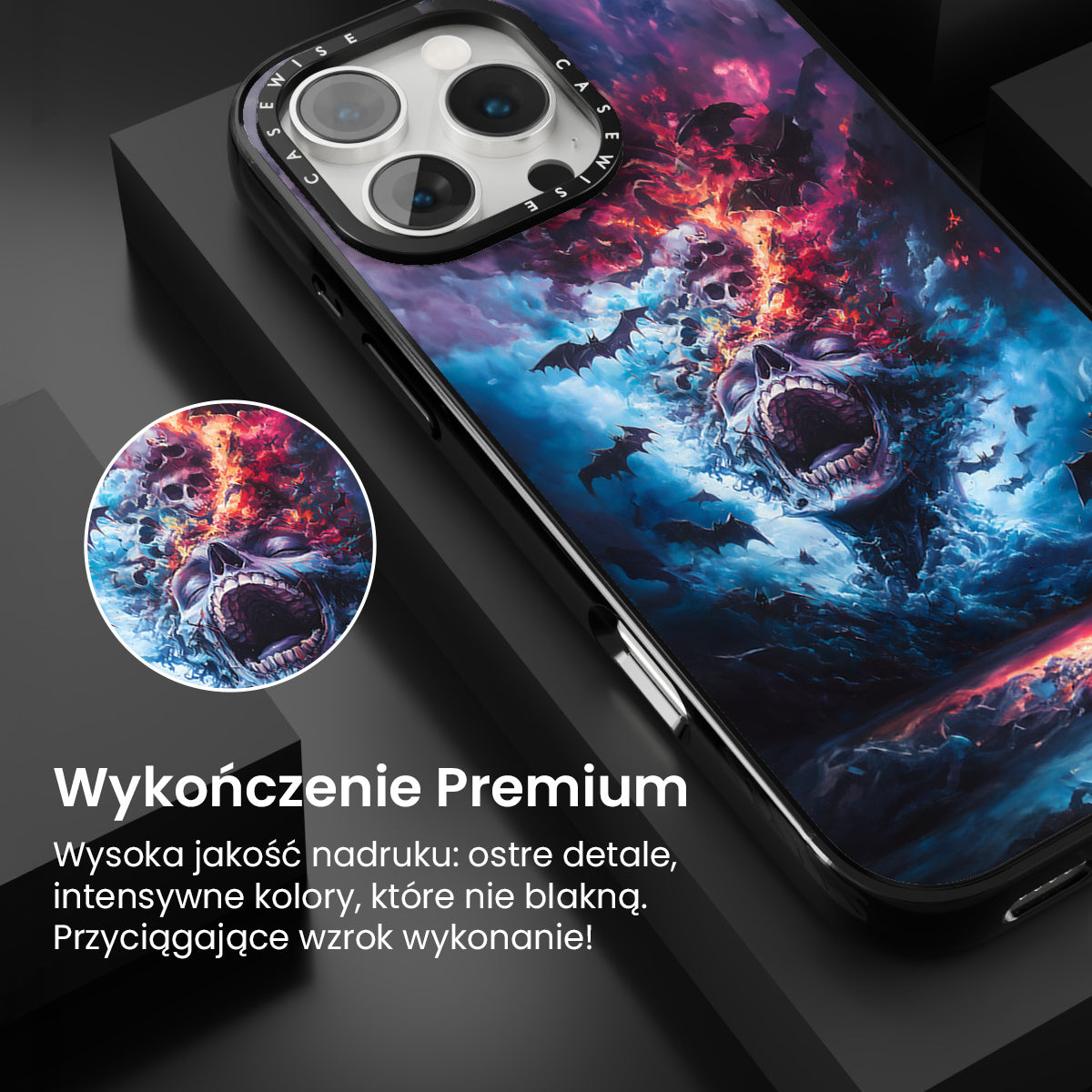 CASEWISE CASEWISE

Wykończenie Premium

Wysoka jakość nadruku: ostre detale, intensywne kolory, które nie blakną. Przyciągające wzrok wykonanie!