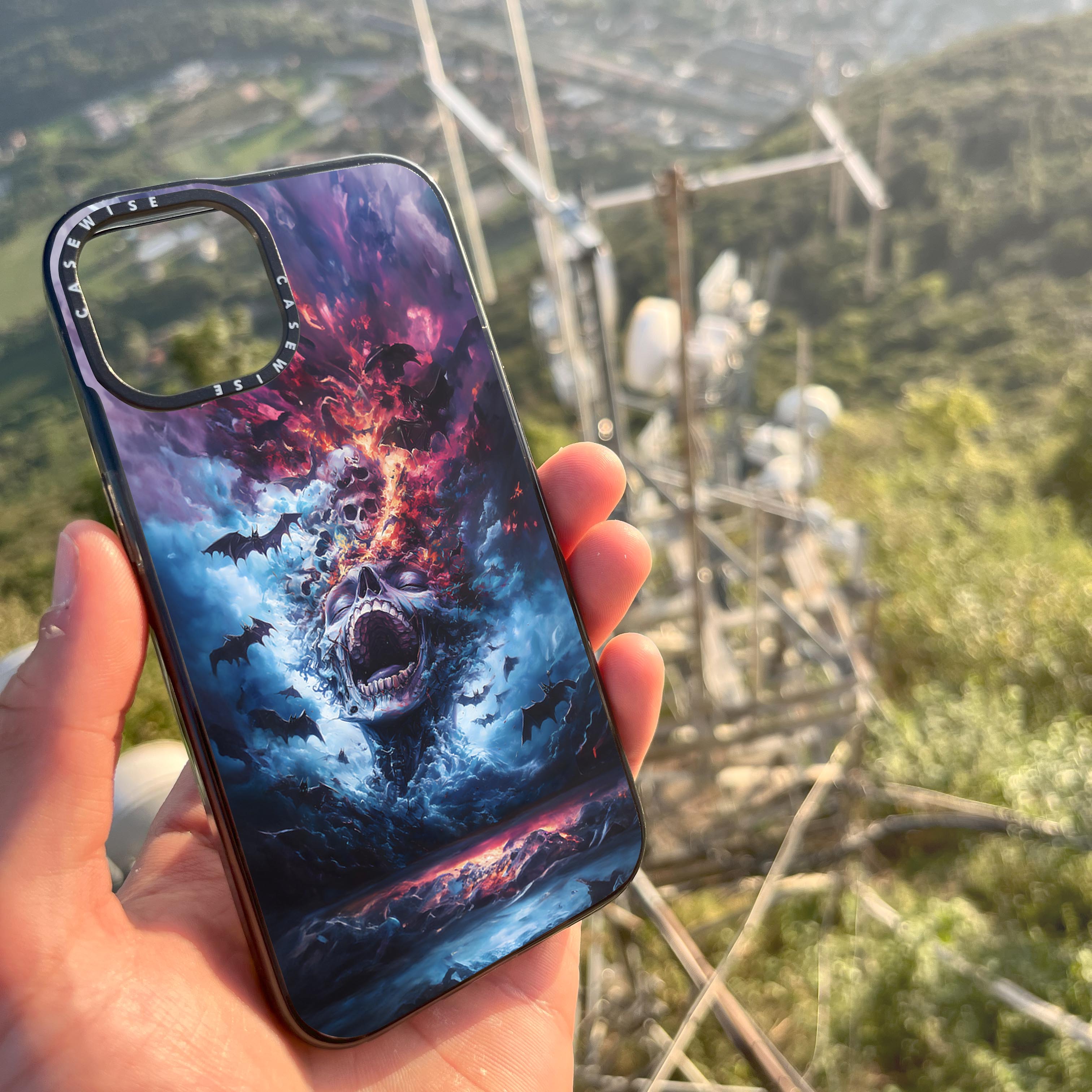 CASEWISE CASEWISE