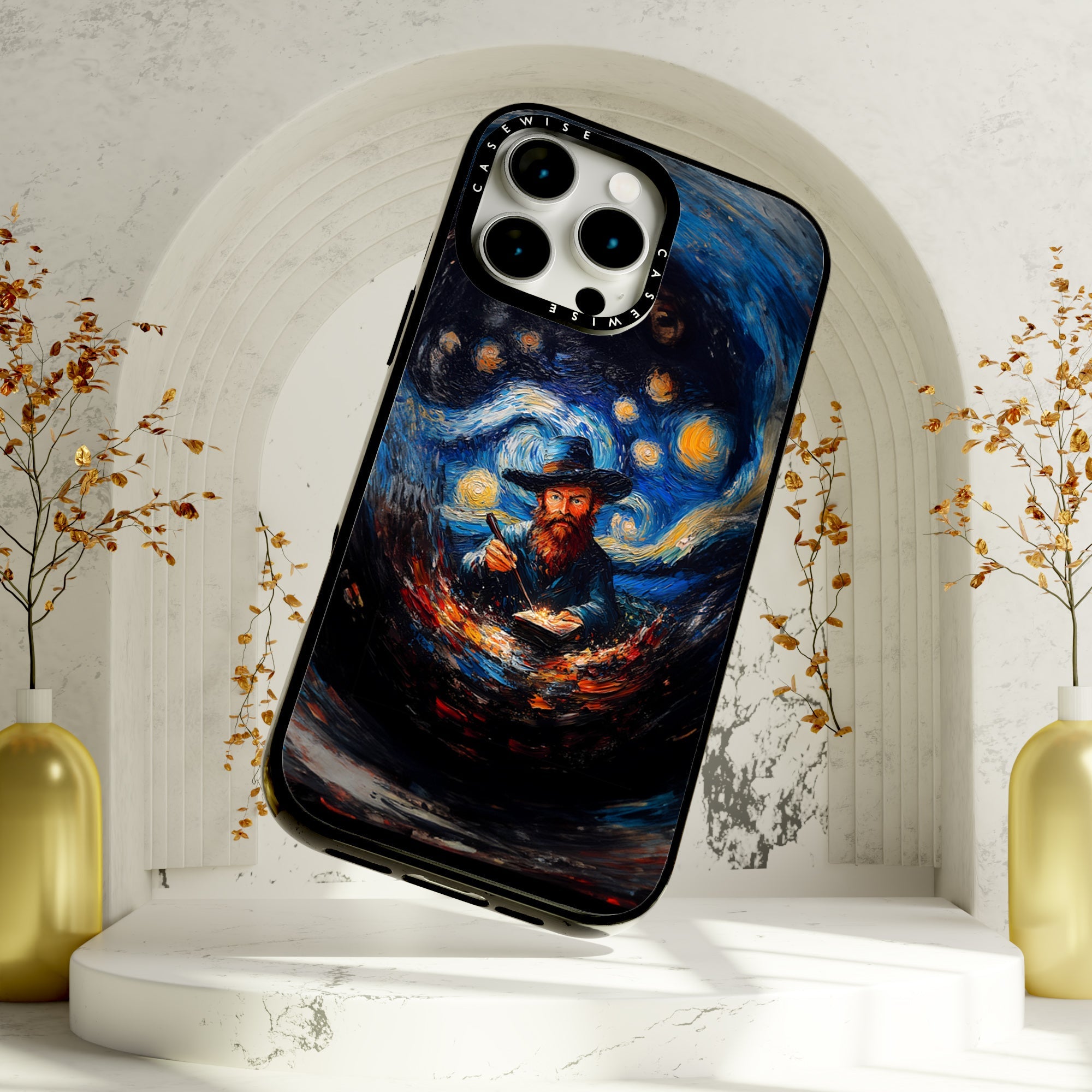 CASEWISE
CASEWISE