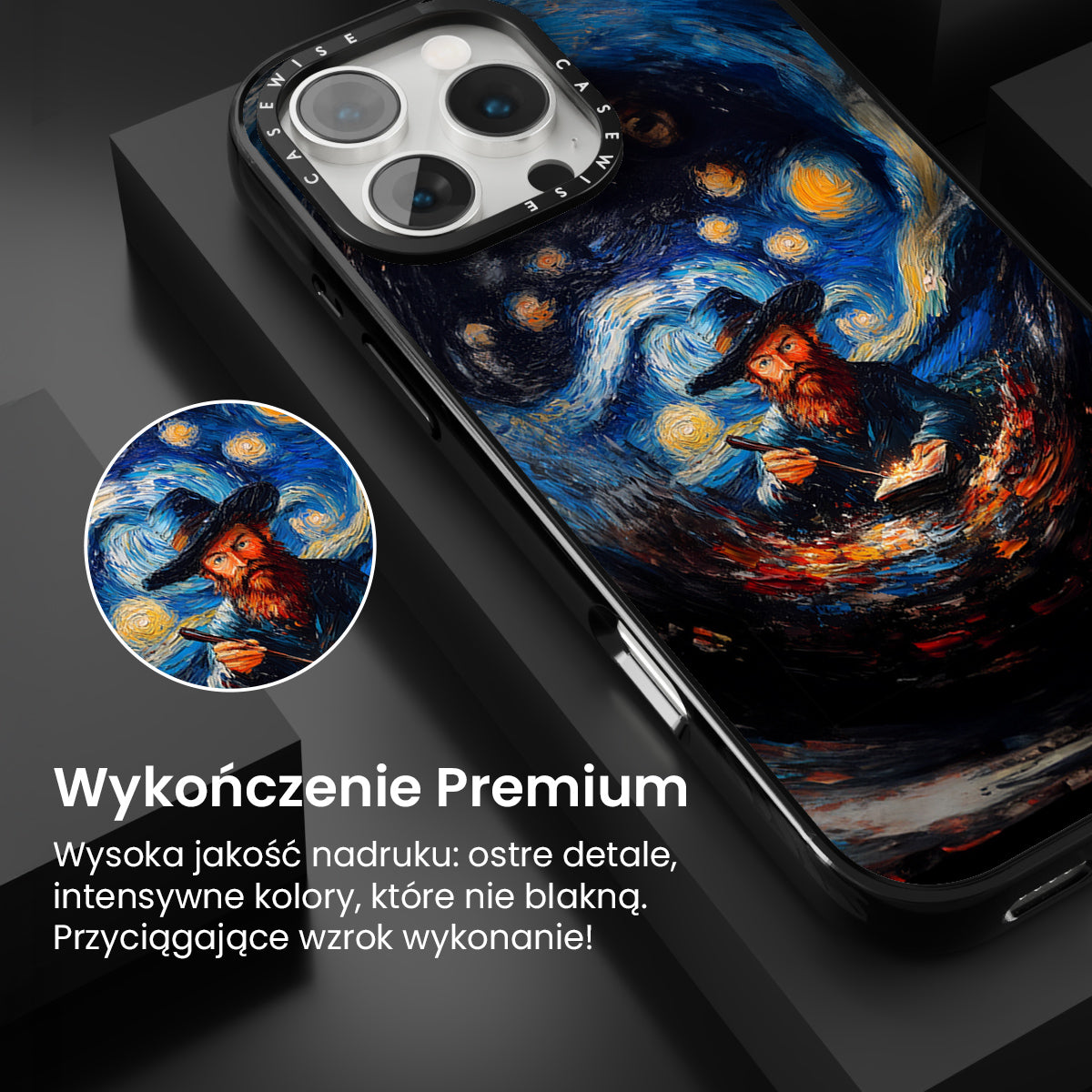 CASEWISE CASEWISE

Wykończenie Premium

Wysoka jakość nadruku: ostre detale, intensywne kolory, które nie blakną. Przyciągające wzrok wykonanie!