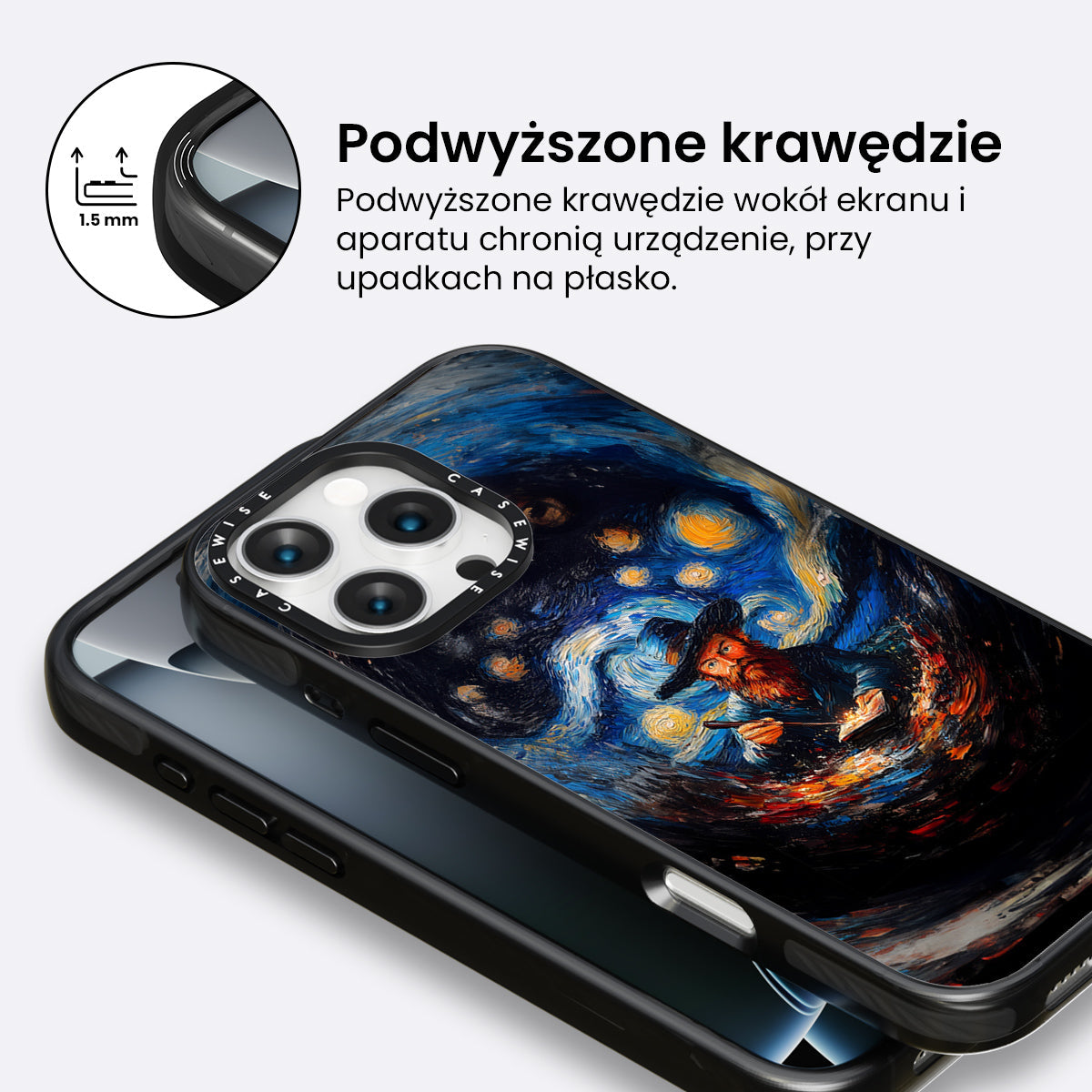 1.5 mm

Podwyższone krawędzie

Podwyższone krawędzie wokół ekranu i aparatu chronią urządzenie, przy upadkach na płasko.

CASEWISE CASEWISE