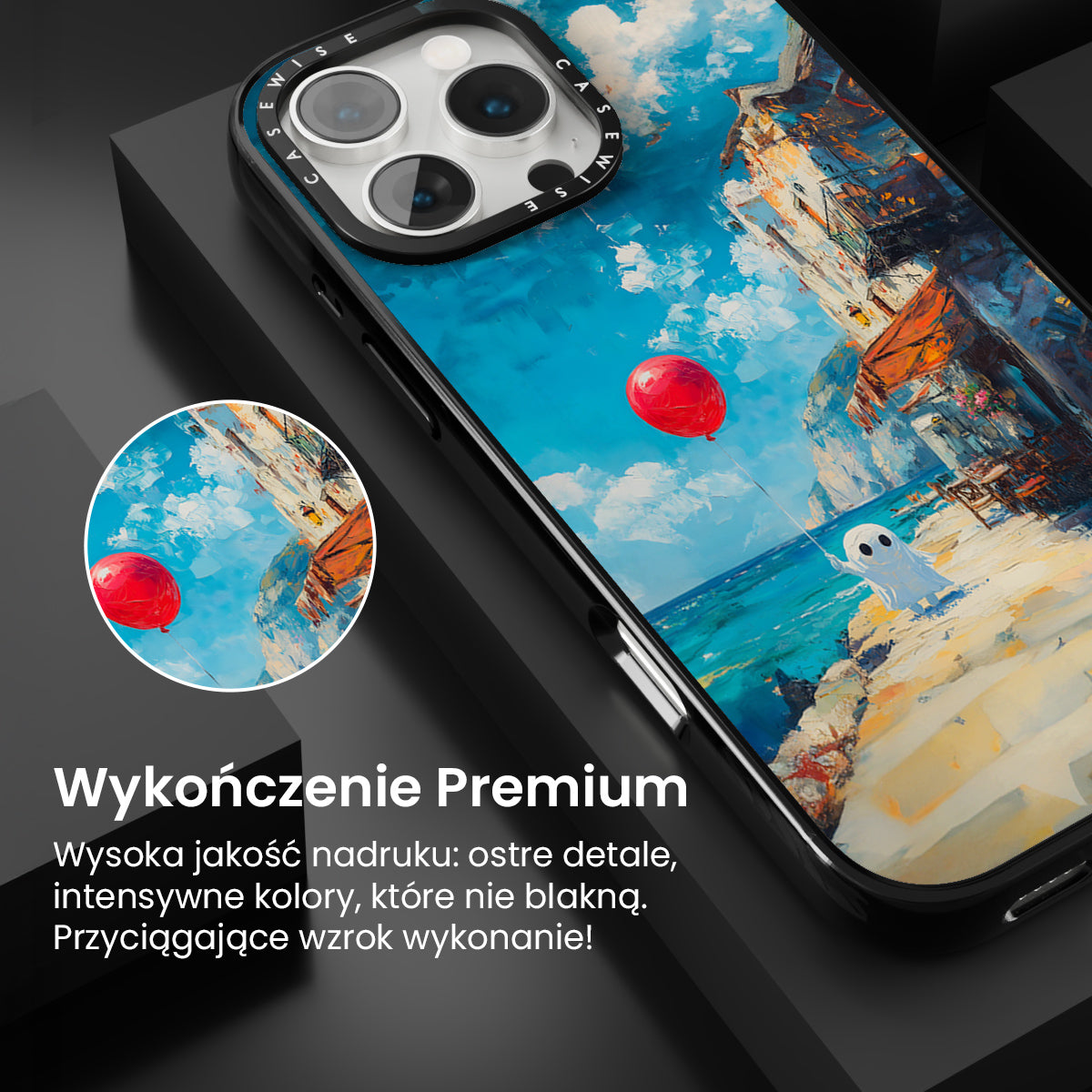 CASEWISE CASEWISE

Wykończenie Premium

Wysoka jakość nadruku: ostre detale, intensywne kolory, które nie blakną. Przyciągające wzrok wykonanie!