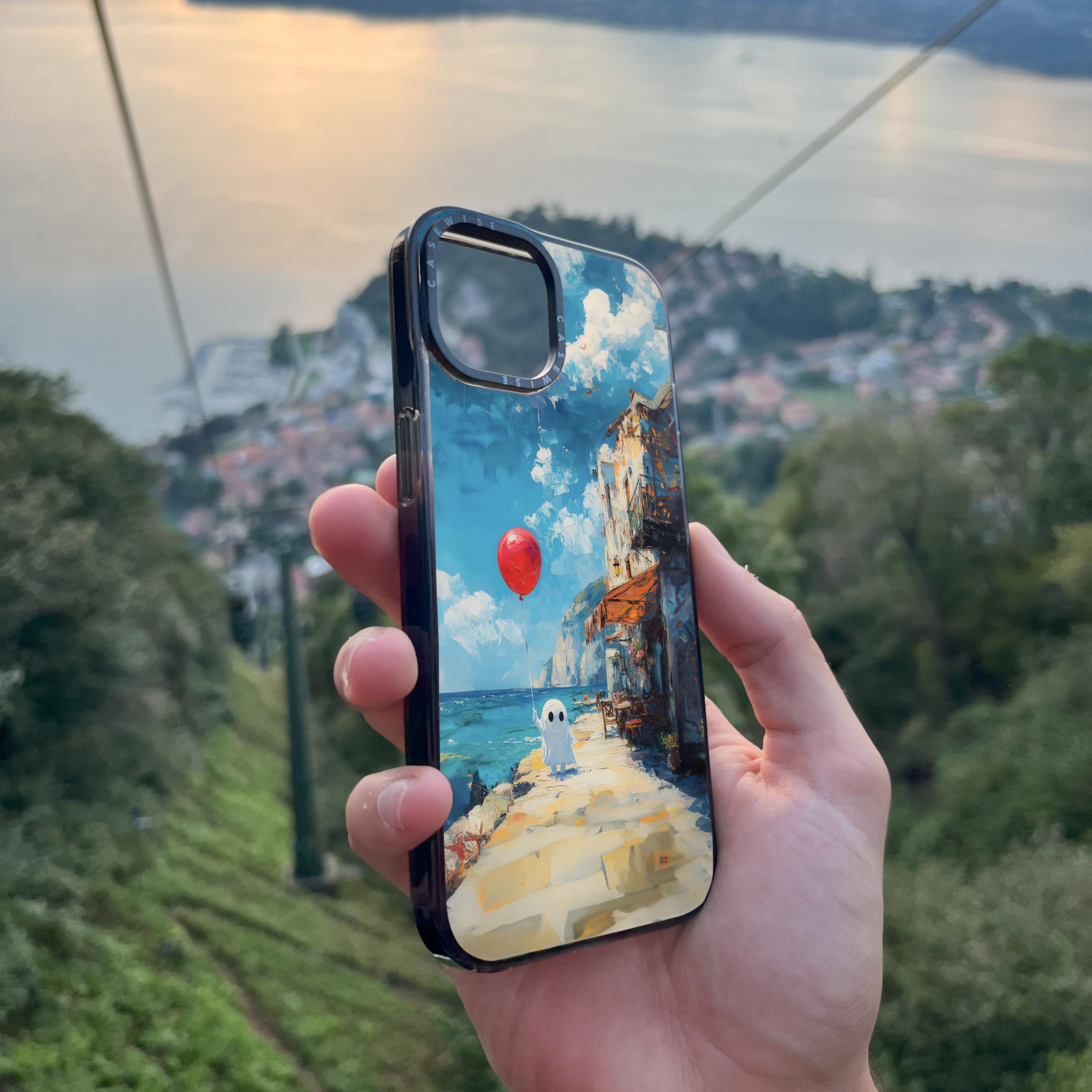 CASEWISE CASEWISE