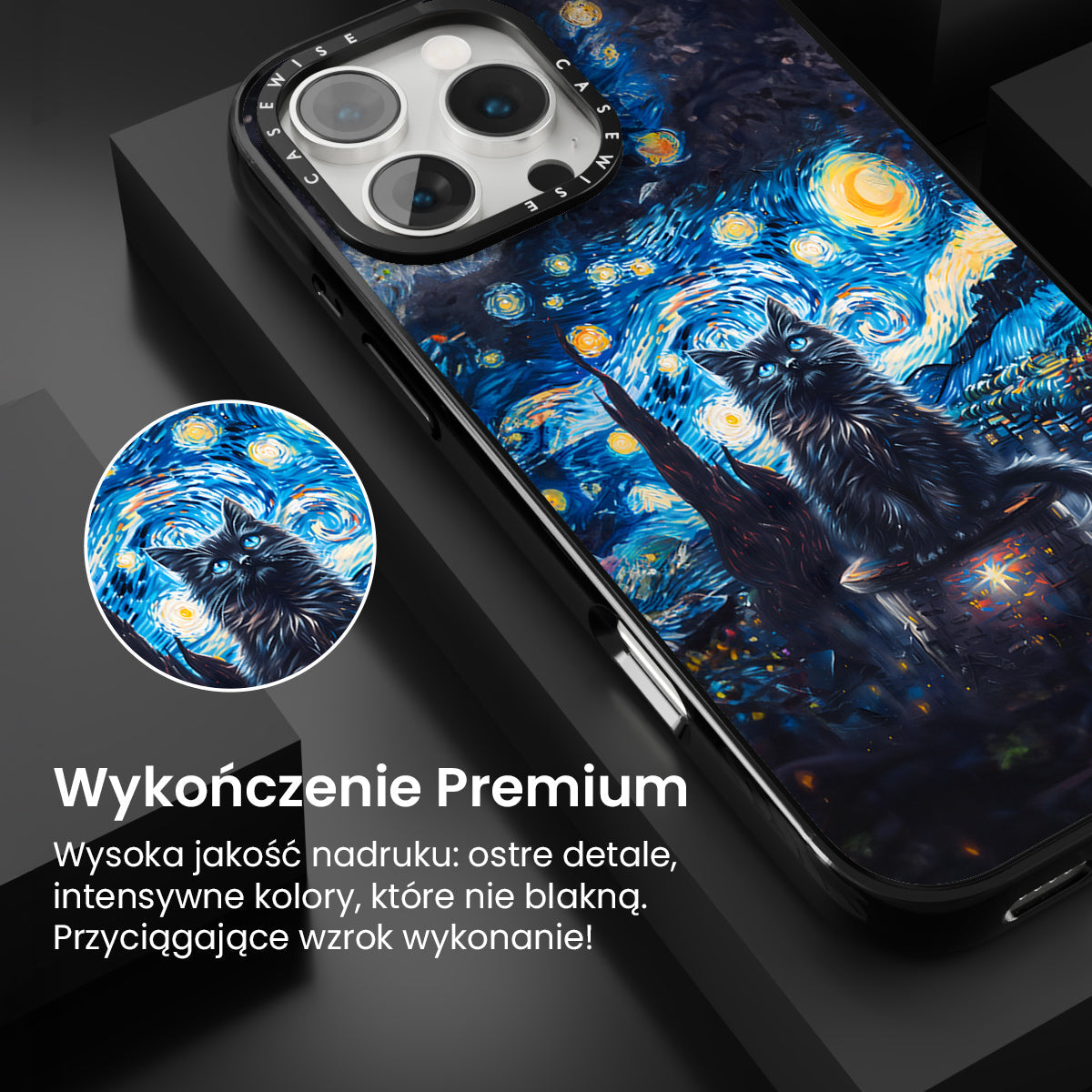 CASEWISE CASEWISE

Wykończenie Premium

Wysoka jakość nadruku: ostre detale, intensywne kolory, które nie blakną. Przyciągające wzrok wykonanie!