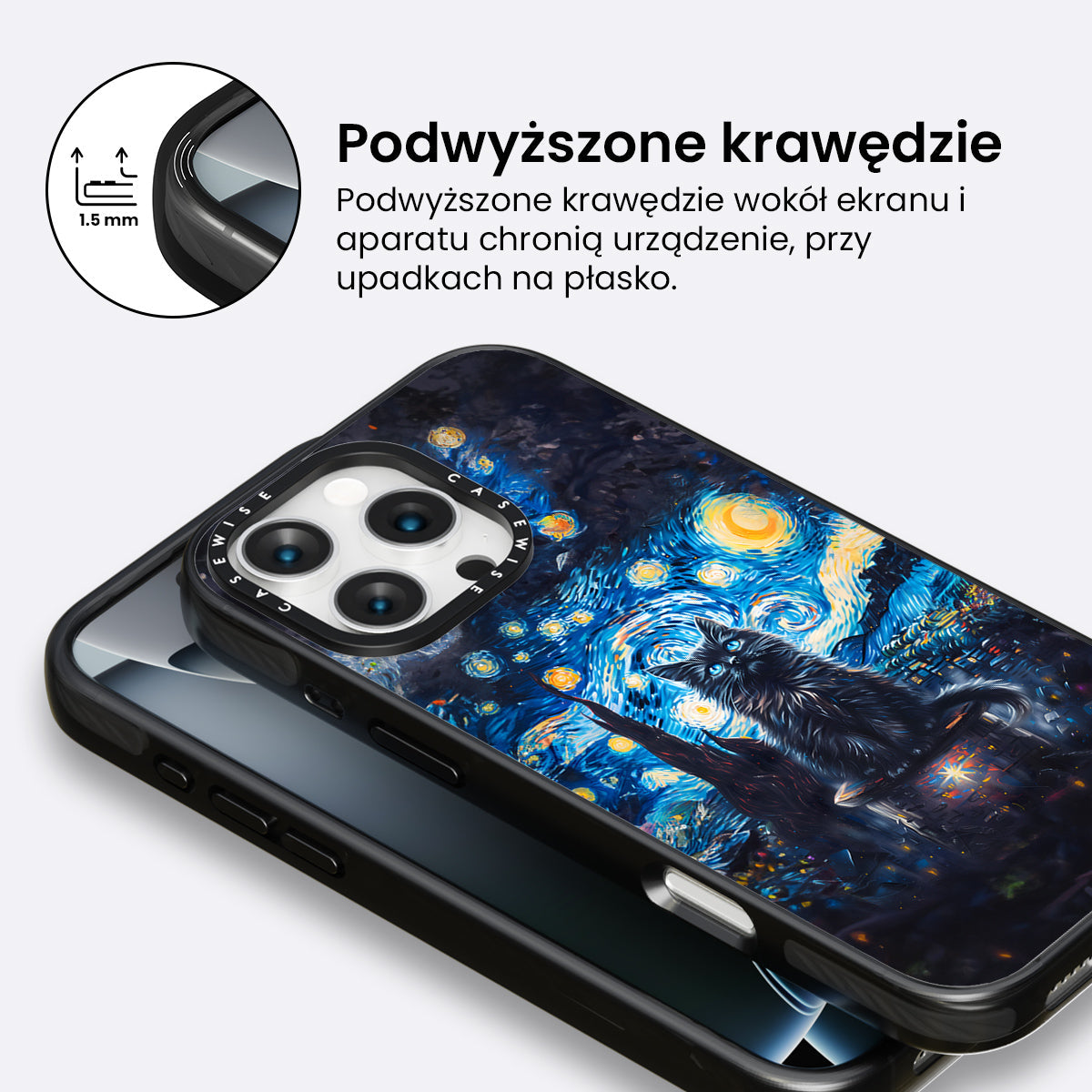 1.5 mm

Podwyższone krawędzie

Podwyższone krawędzie wokół ekranu i aparatu chronią urządzenie, przy upadkach na płasko.

CASEWISE CASEWISE