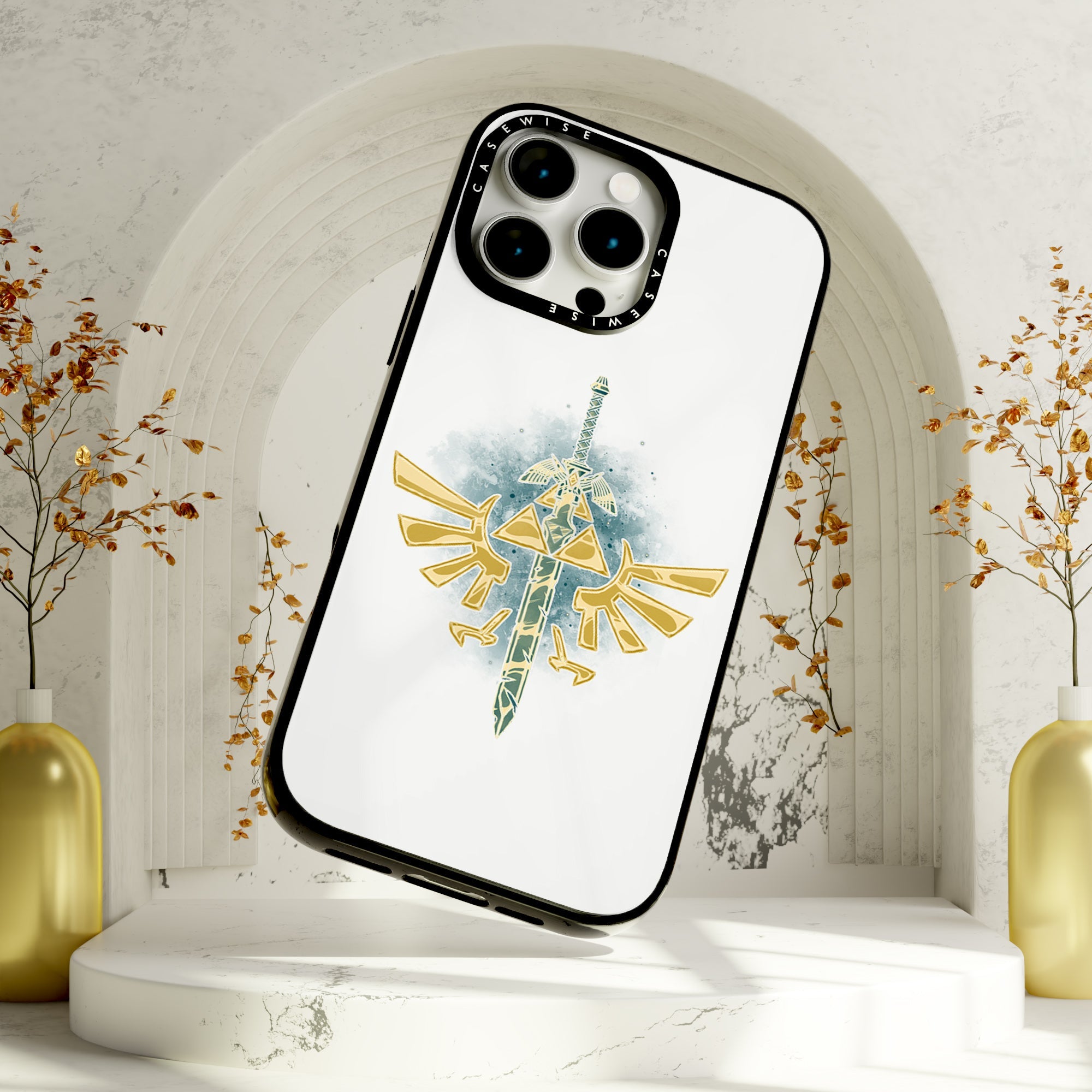 CASEWISE
CASEWISE