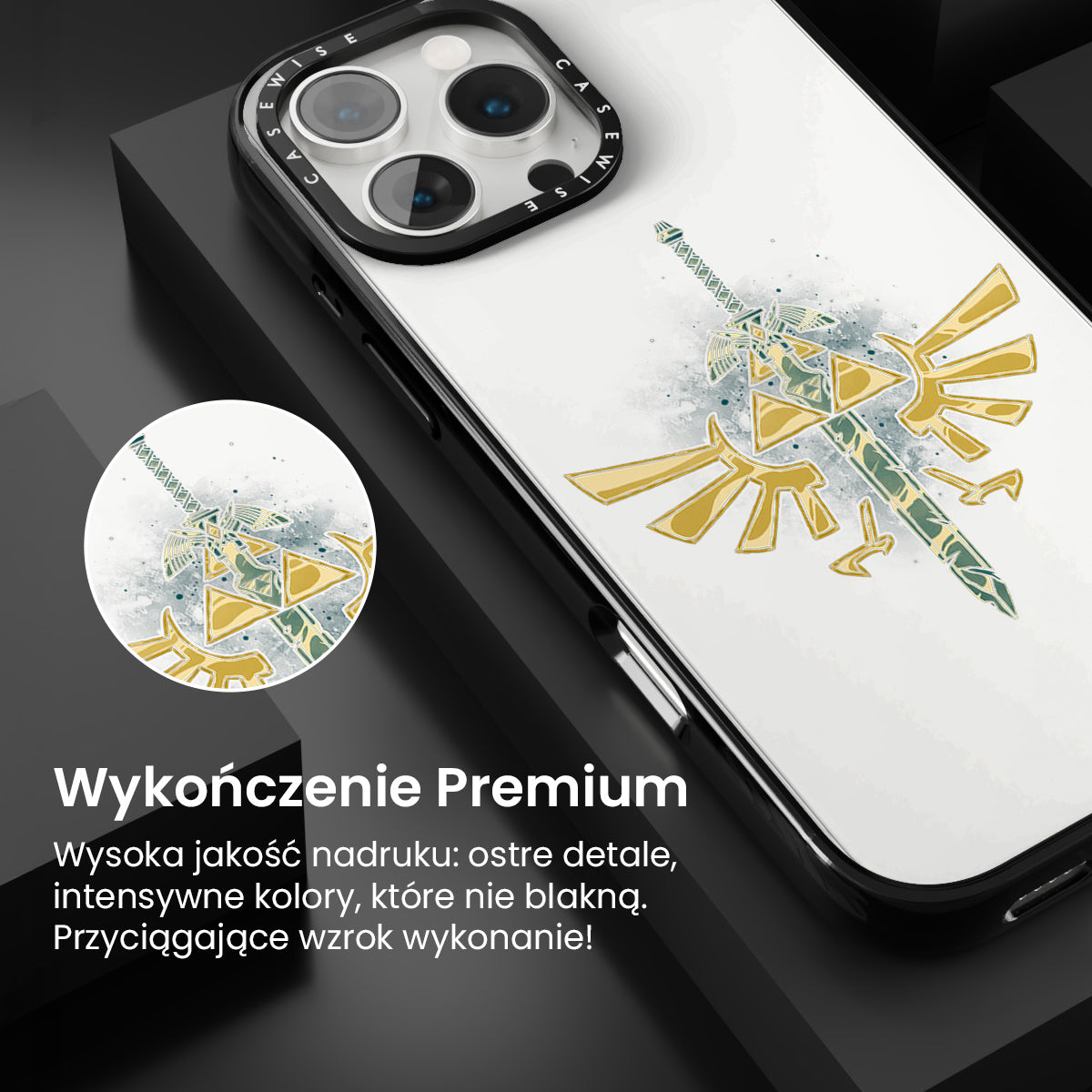 CASEWISE CASEWISE

Wykończenie Premium

Wysoka jakość nadruku: ostre detale, intensywne kolory, które nie blakną. Przyciągające wzrok wykonanie!