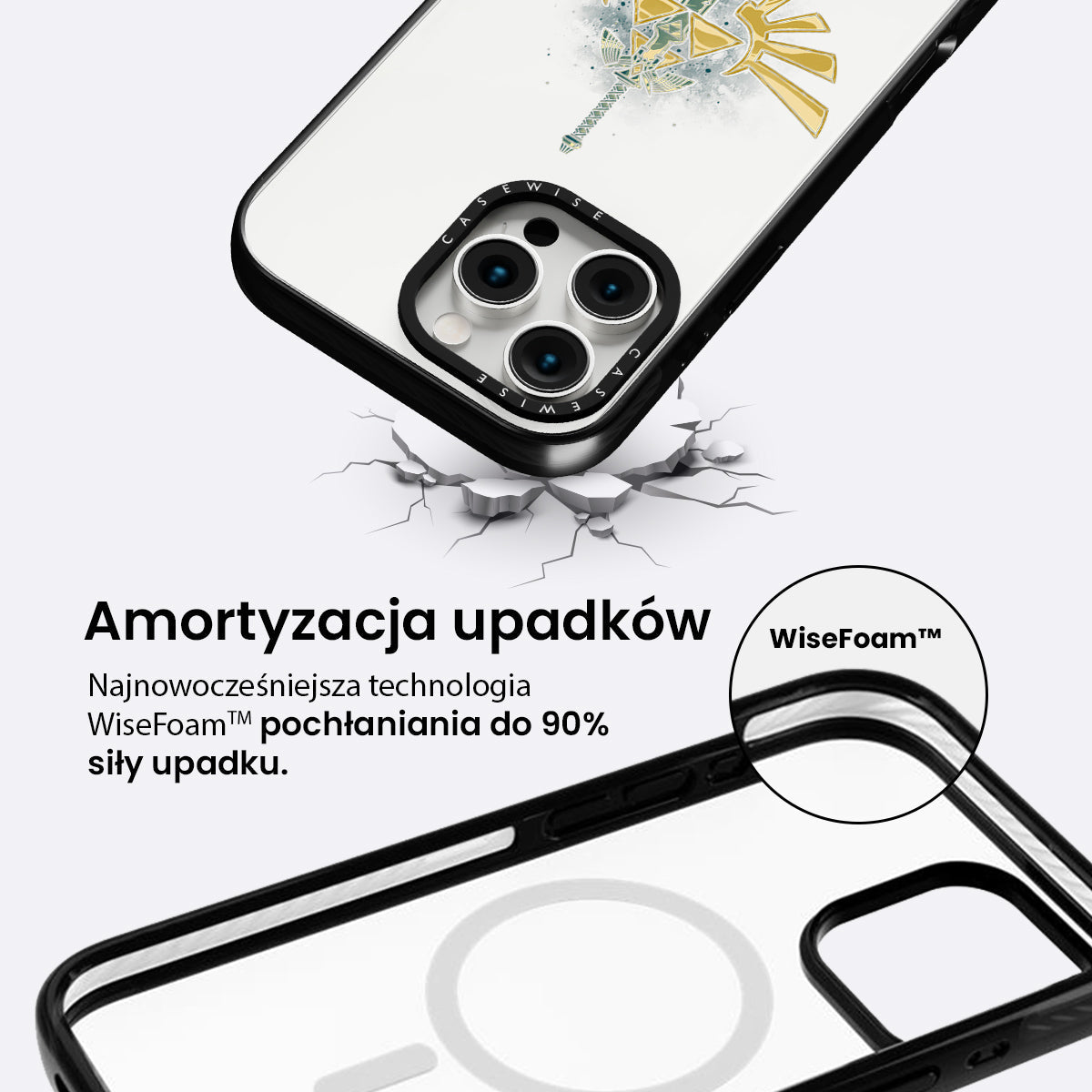 CASEWISE

CASEWISE

Amortyzacja upadków

Najnowocześniejsza technologia WiseFoam™ pochłaniania do 90% siły upadku.

WiseFoam™