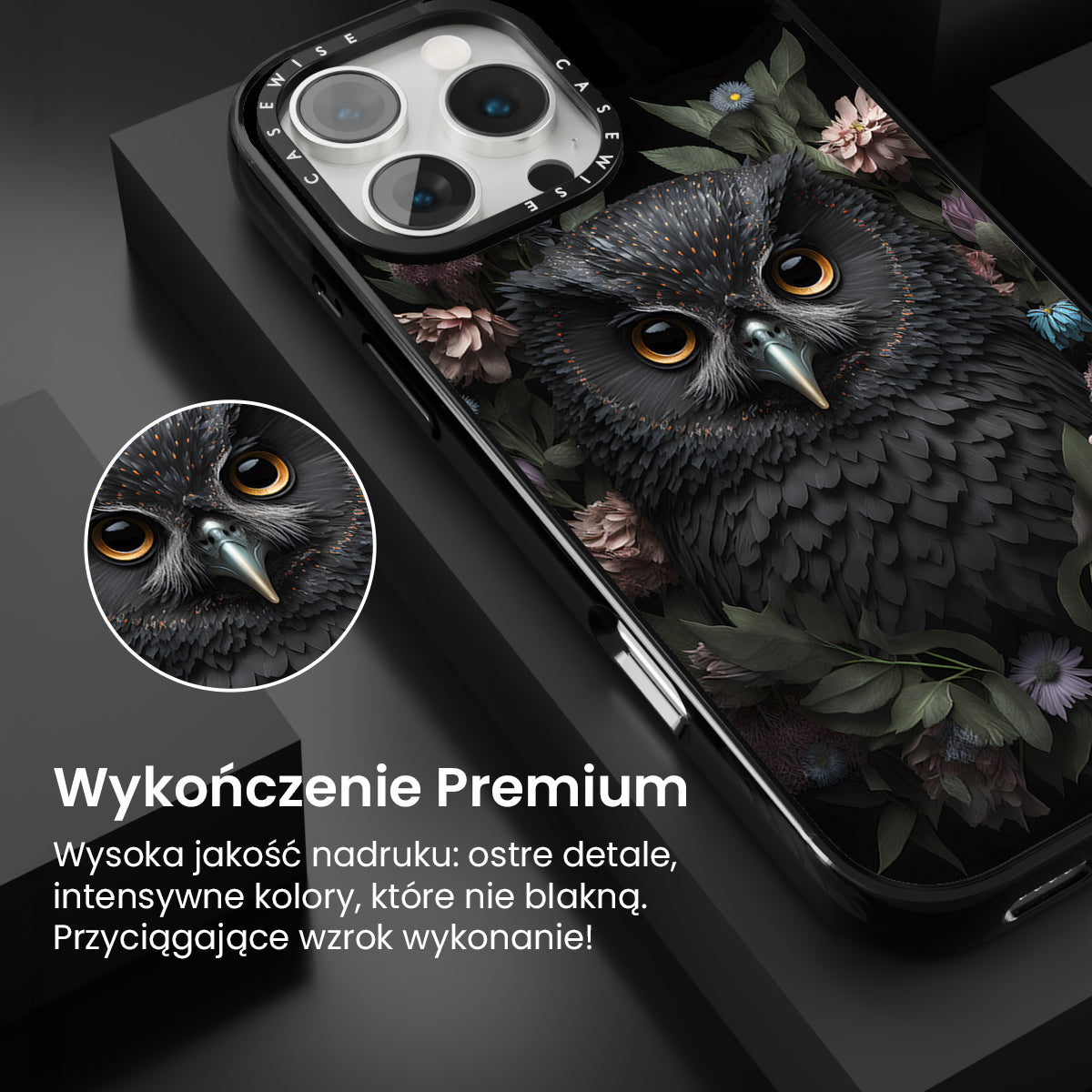 CASEWISE CASEWISE

Wykończenie Premium

Wysoka jakość nadruku: ostre detale, intensywne kolory, które nie blakną. Przyciągające wzrok wykonanie!